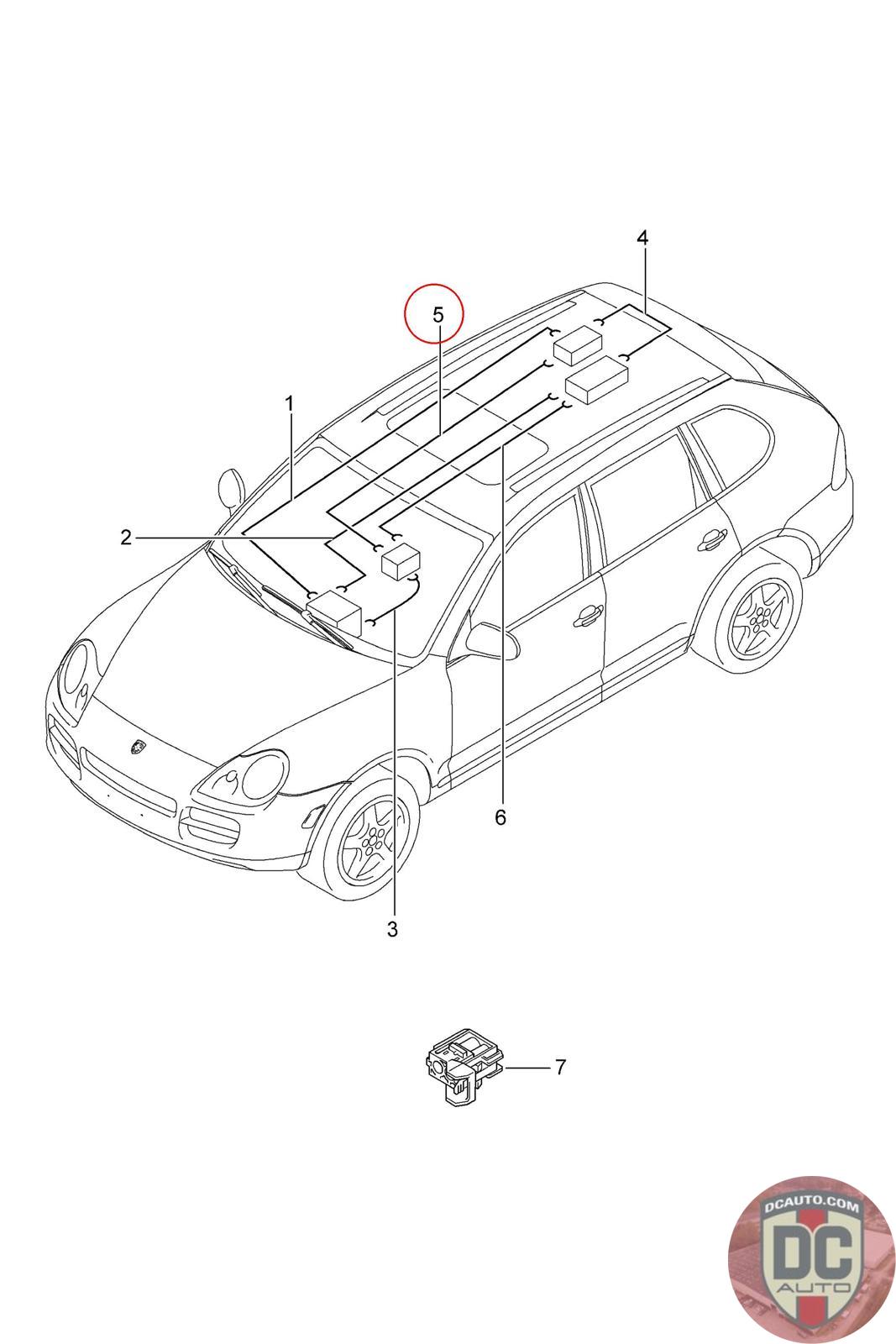 4
5
1
2
6
3
7
DCAUTO.COM
DC
AUTO