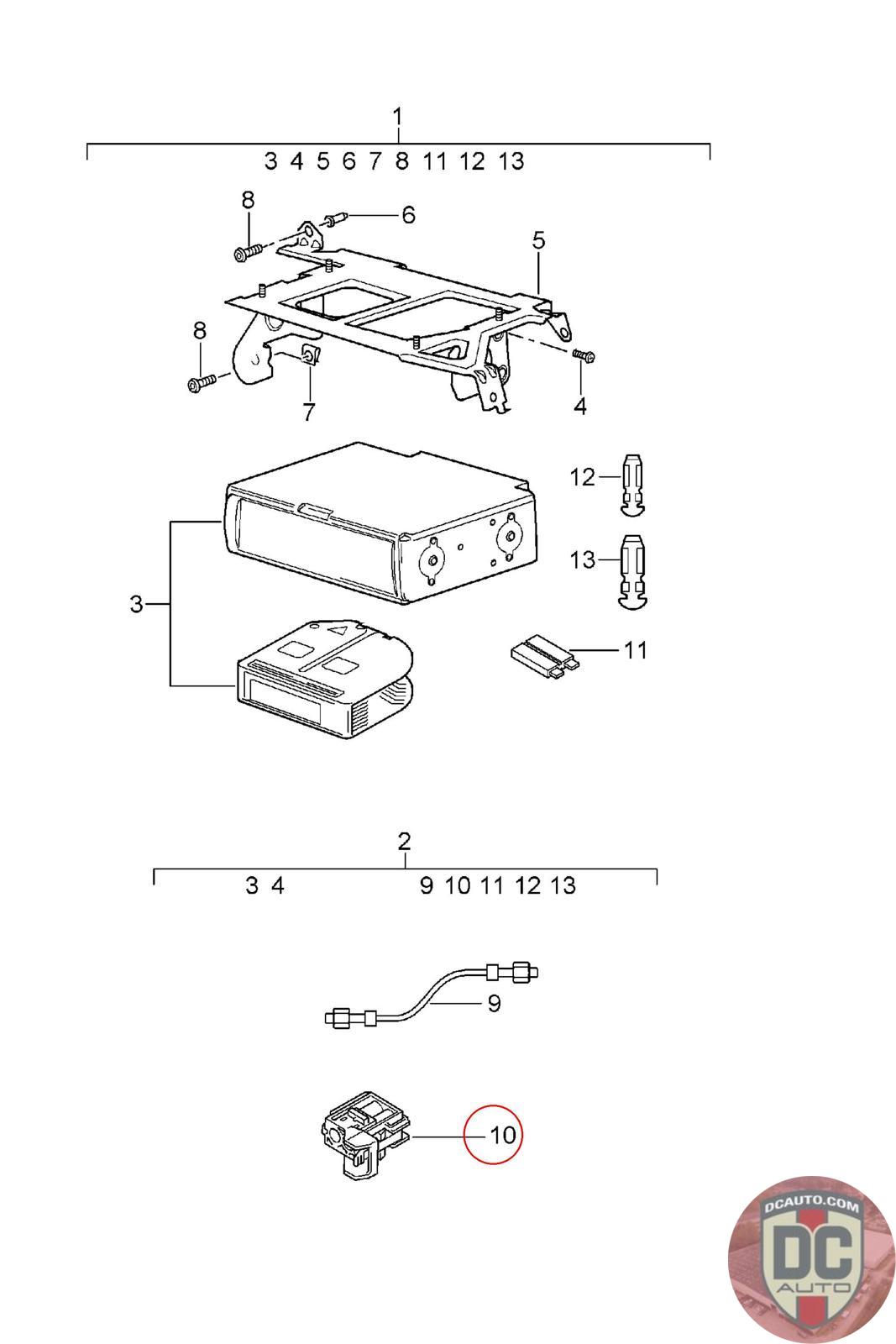 1
3 4 5 6 7 8 11 12 13

8
6
5
8
7
4

12
13
3
11

2
3 4 9 10 11 12 13

9

10

DCAUTO.COM
DC
AUTO