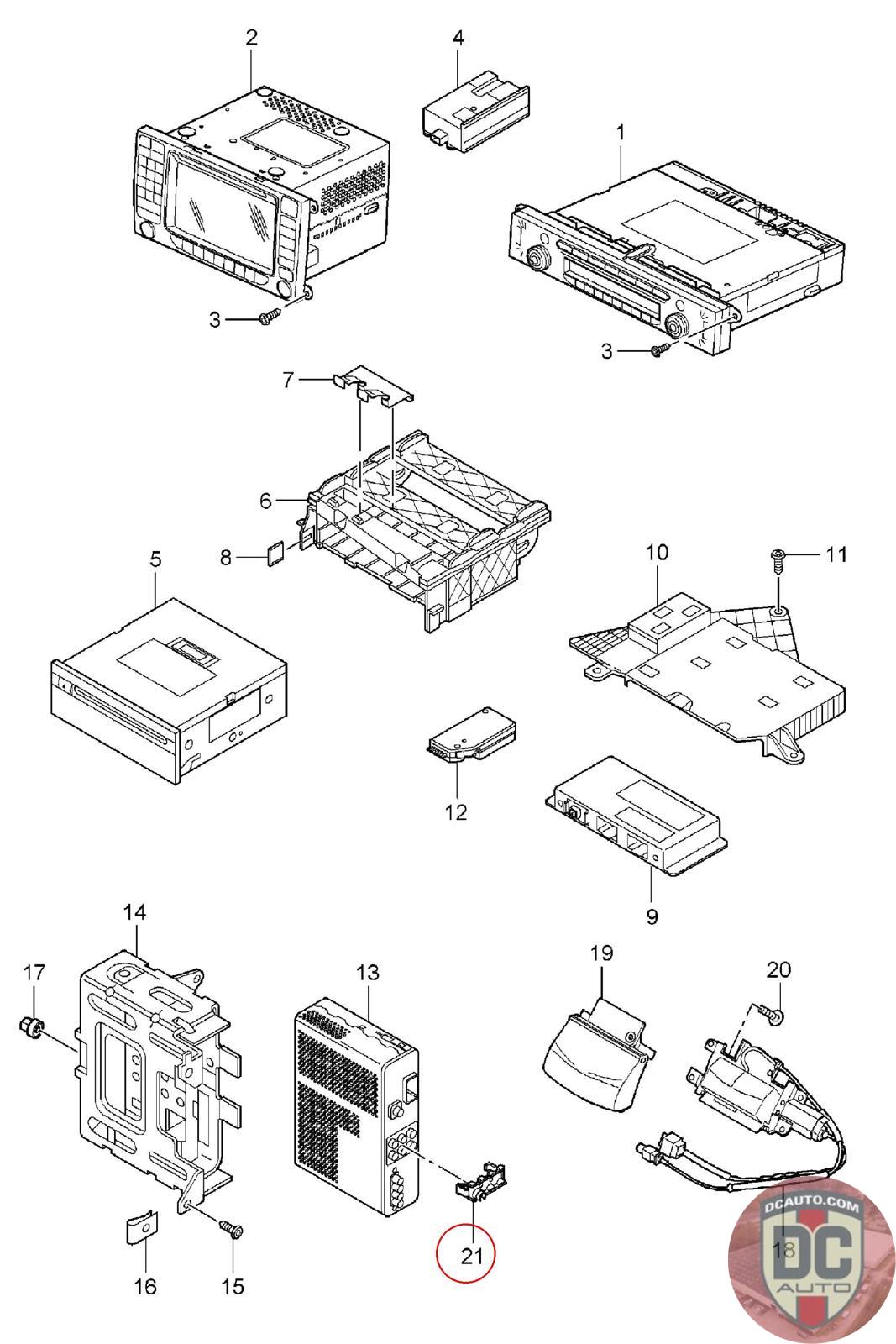 2
4
1
3
3
7
6
8
5
10
11
12
9
14
17
13
19
20
16
15
21
18
DCAUTO.COM
DC
AUTO