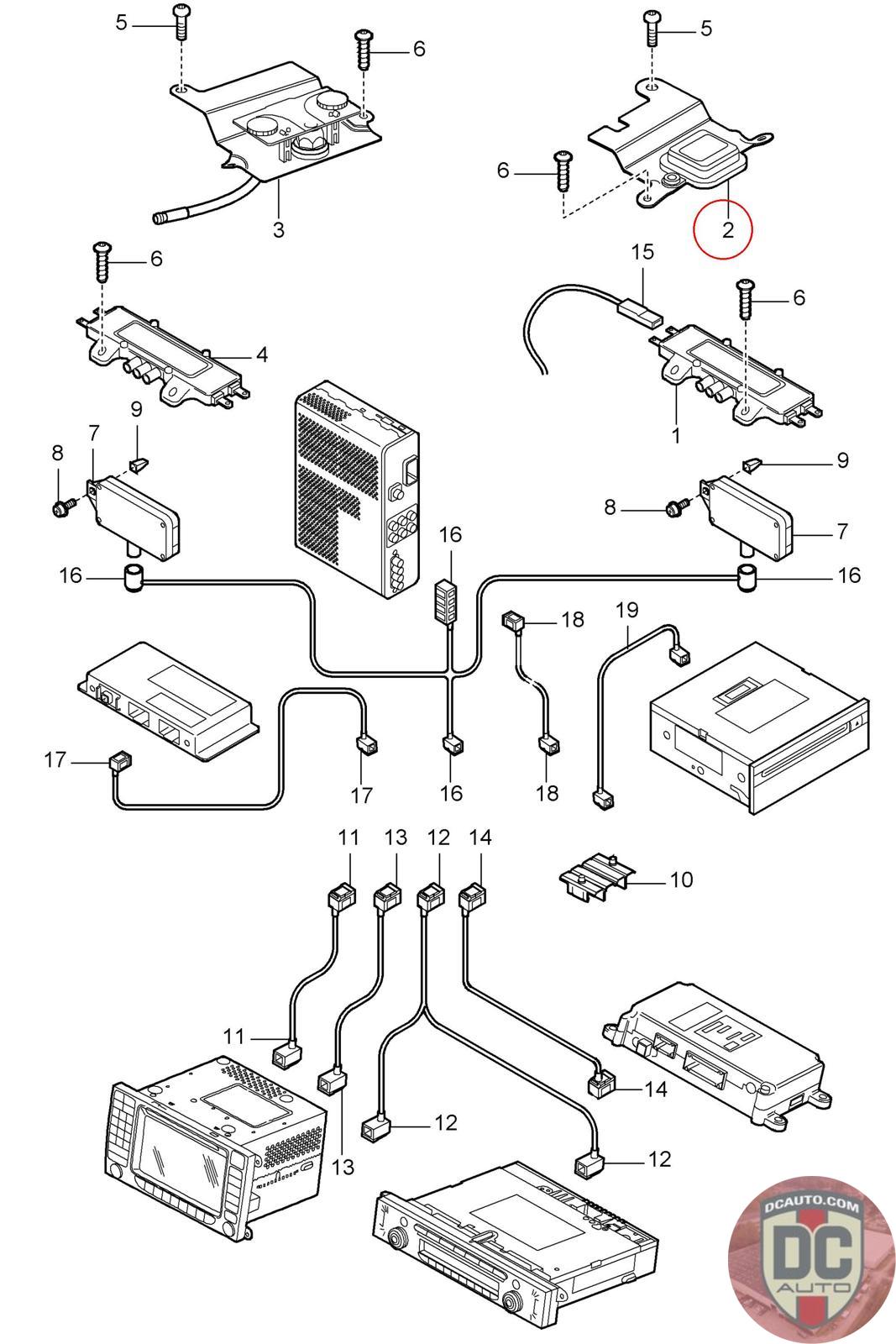 5
6
5
6
3
2
6
15
6
4
1
9
7
8
9
8
7
16
16
16
18
19
17
17
16
18
11
13
12
14
10
11
14
12
13
12
DCAUTO.COM
DC
AUTO