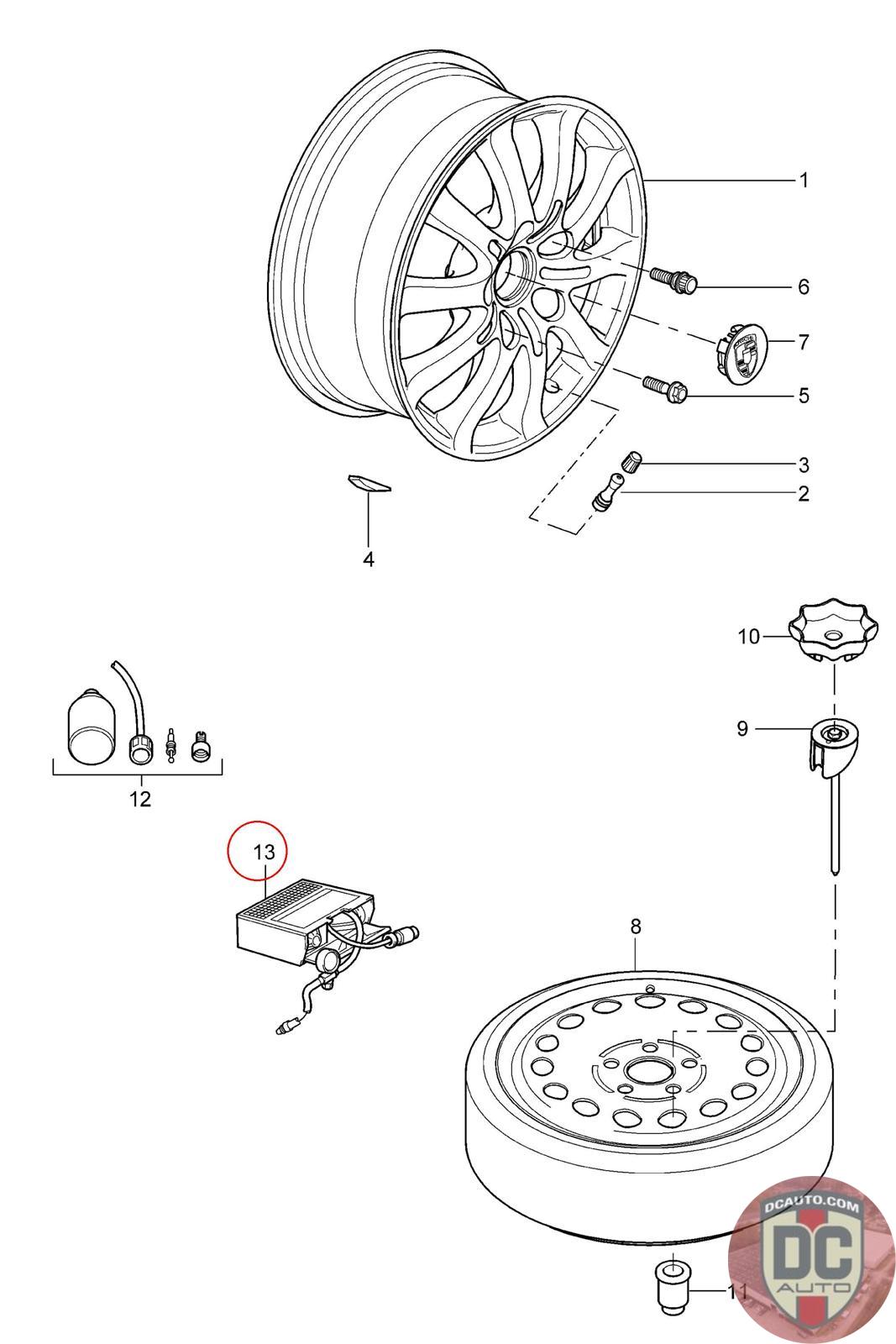 1
6
7
5
3
2
4
10
9
12
13
8
11
DCAUTO.COM
DC
AUTO