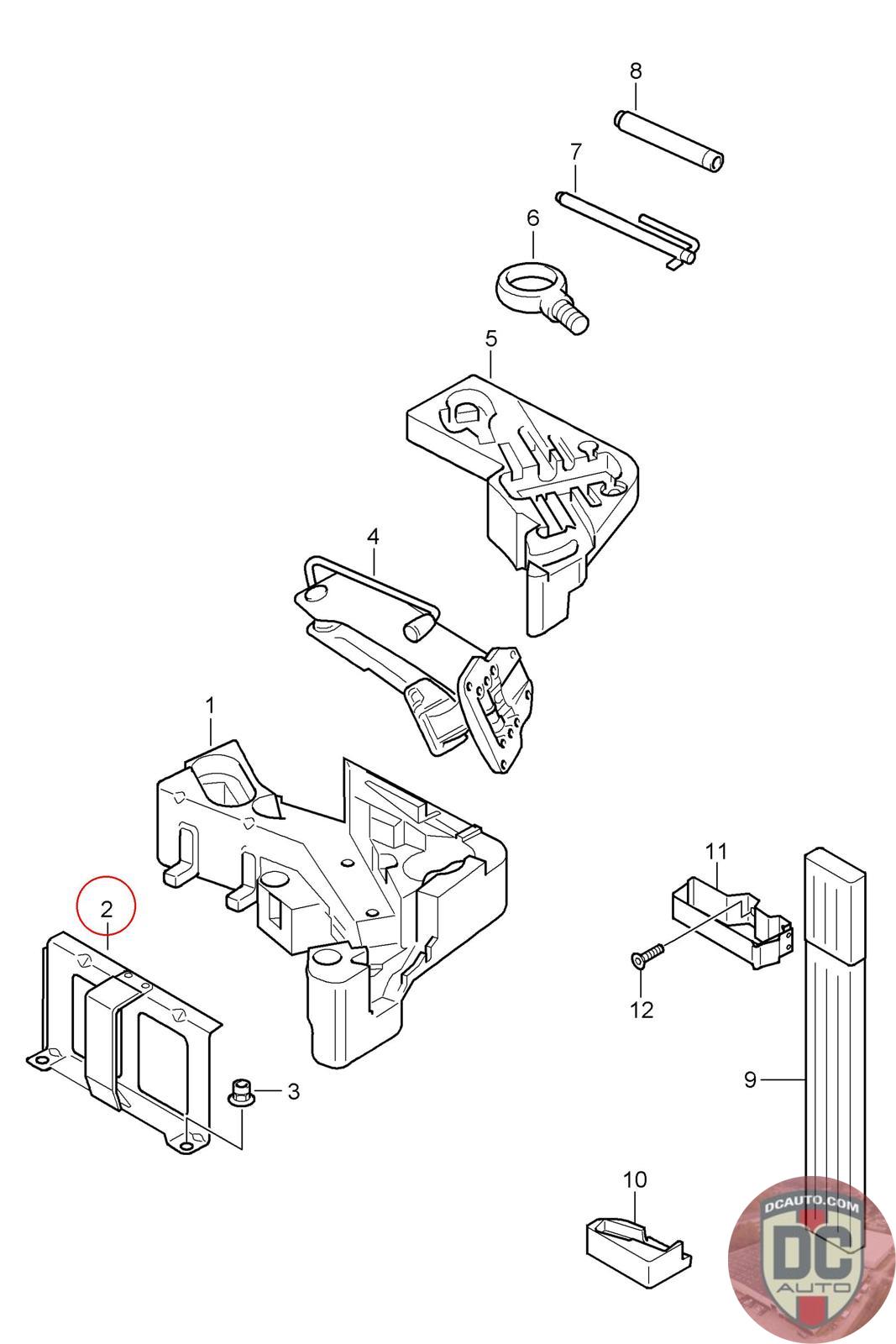 8
7
6
5
4
1
11
2
12
3
9
10
DCAUTO.COM
DC
AUTO