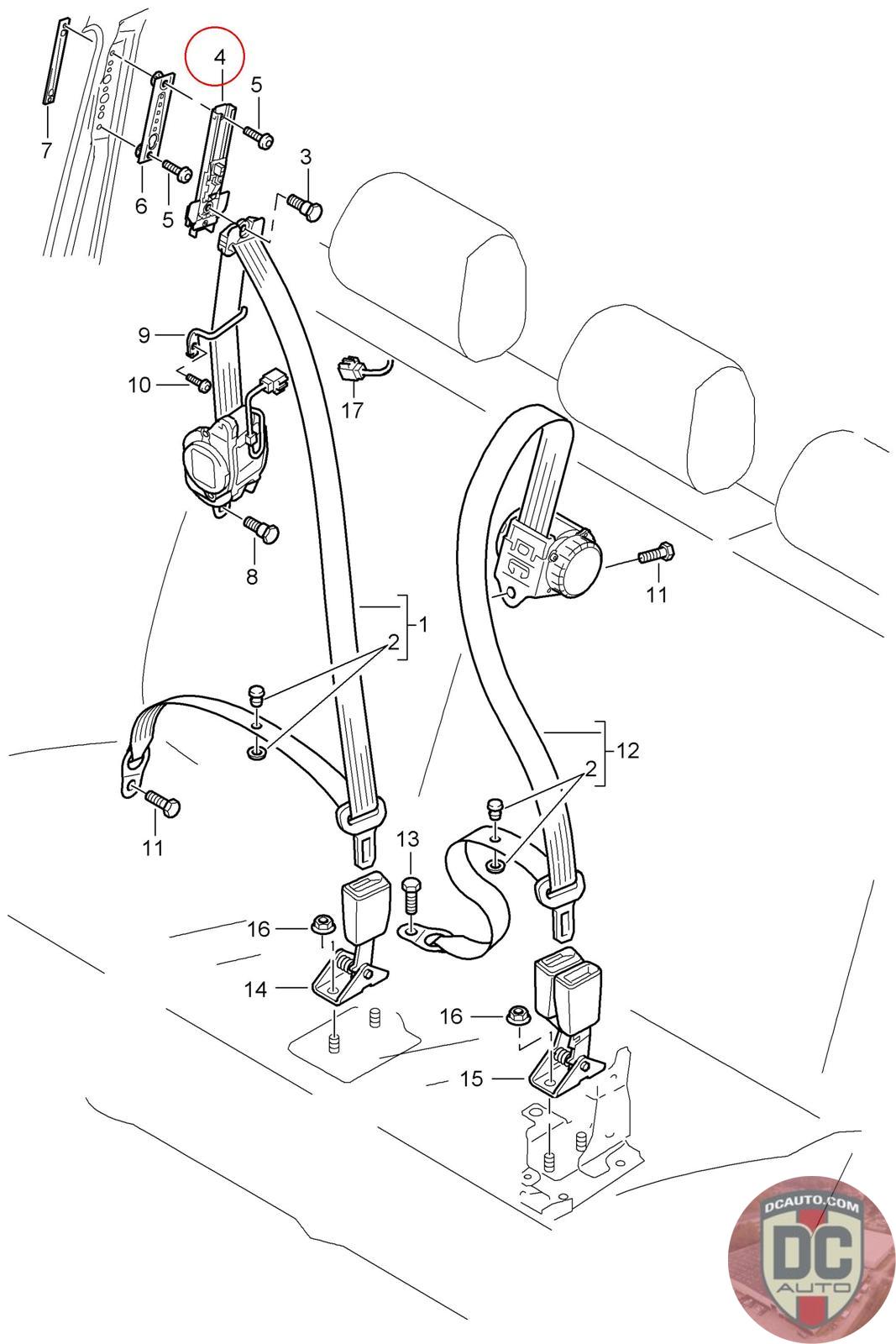 4
5
7
6
5
3
9
10
17
8
11
1
2
12
2
11
13
16
14
16
15
DCAUTO.COM
DC
AUTO