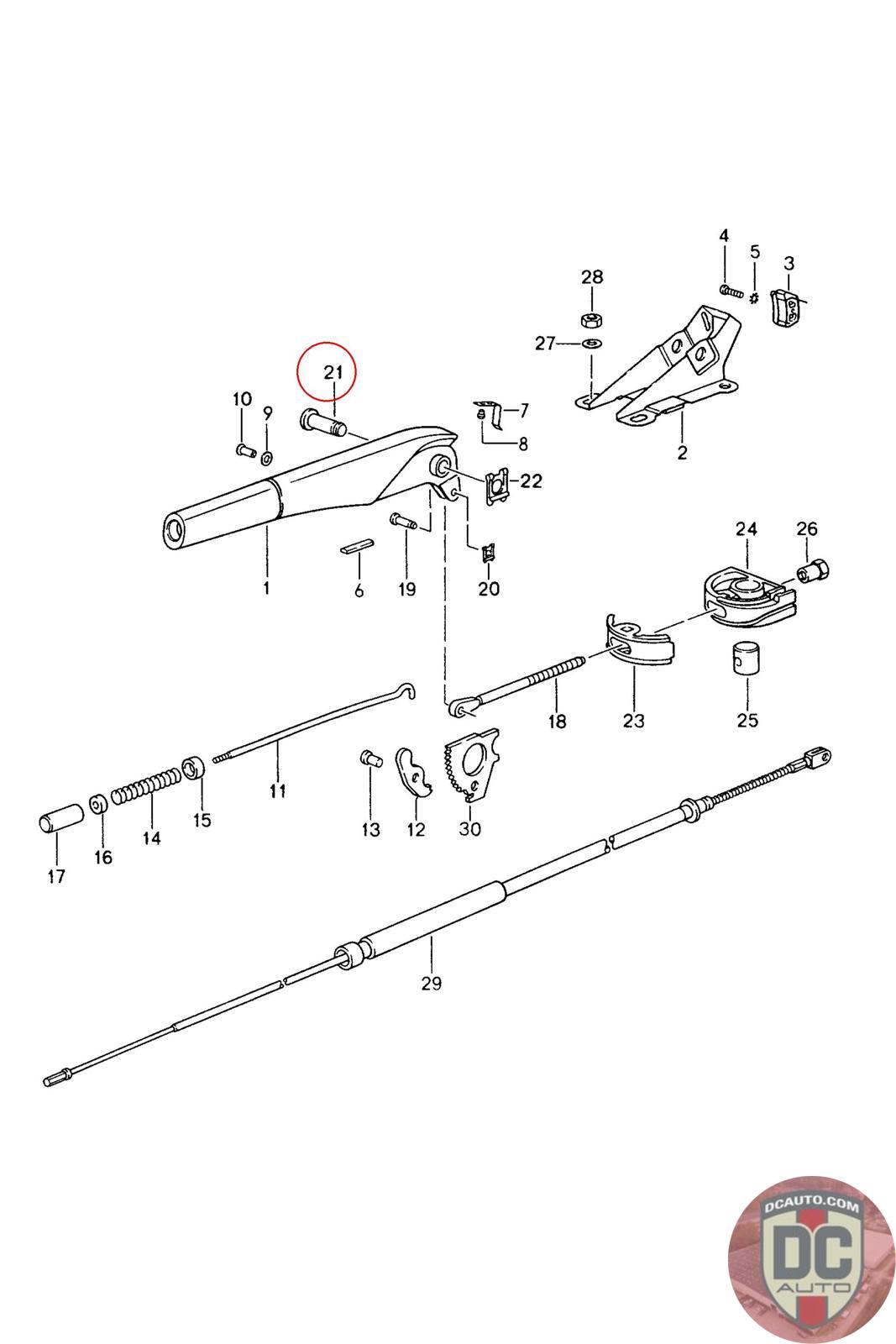 4
5
3
28
27
21
10
9
7
8
2
22
1
6
19
20
24
26
18
23
25
11
15
14
16
17
13
12
30
29
DCAUTO.COM
DC
AUTO