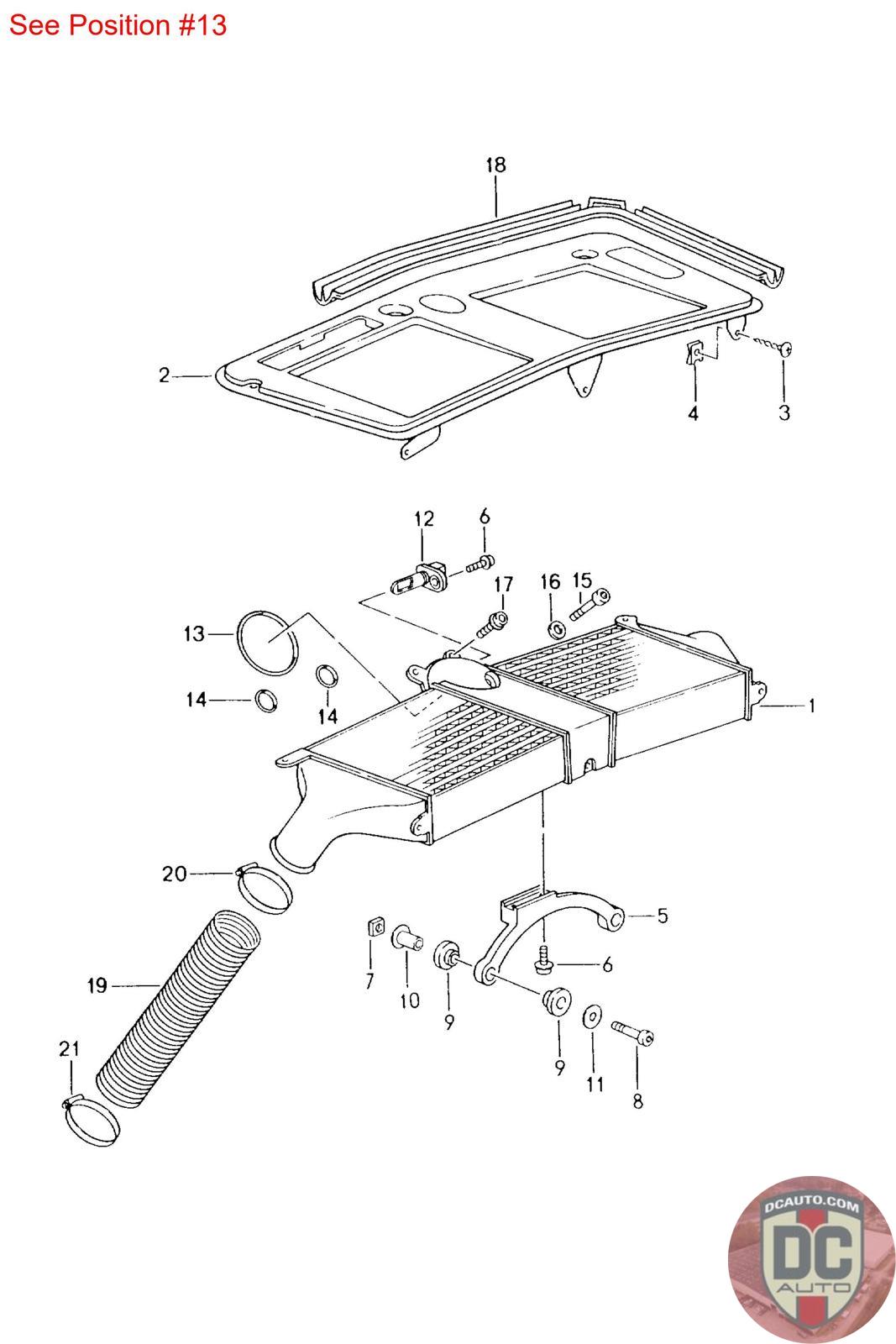 See Position #13

18
2
4
3
12
6
17
16
15
13
14
14
1
20
5
7
10
9
6
19
9
11
8
21

DCAUTO.COM
DC
AUTO