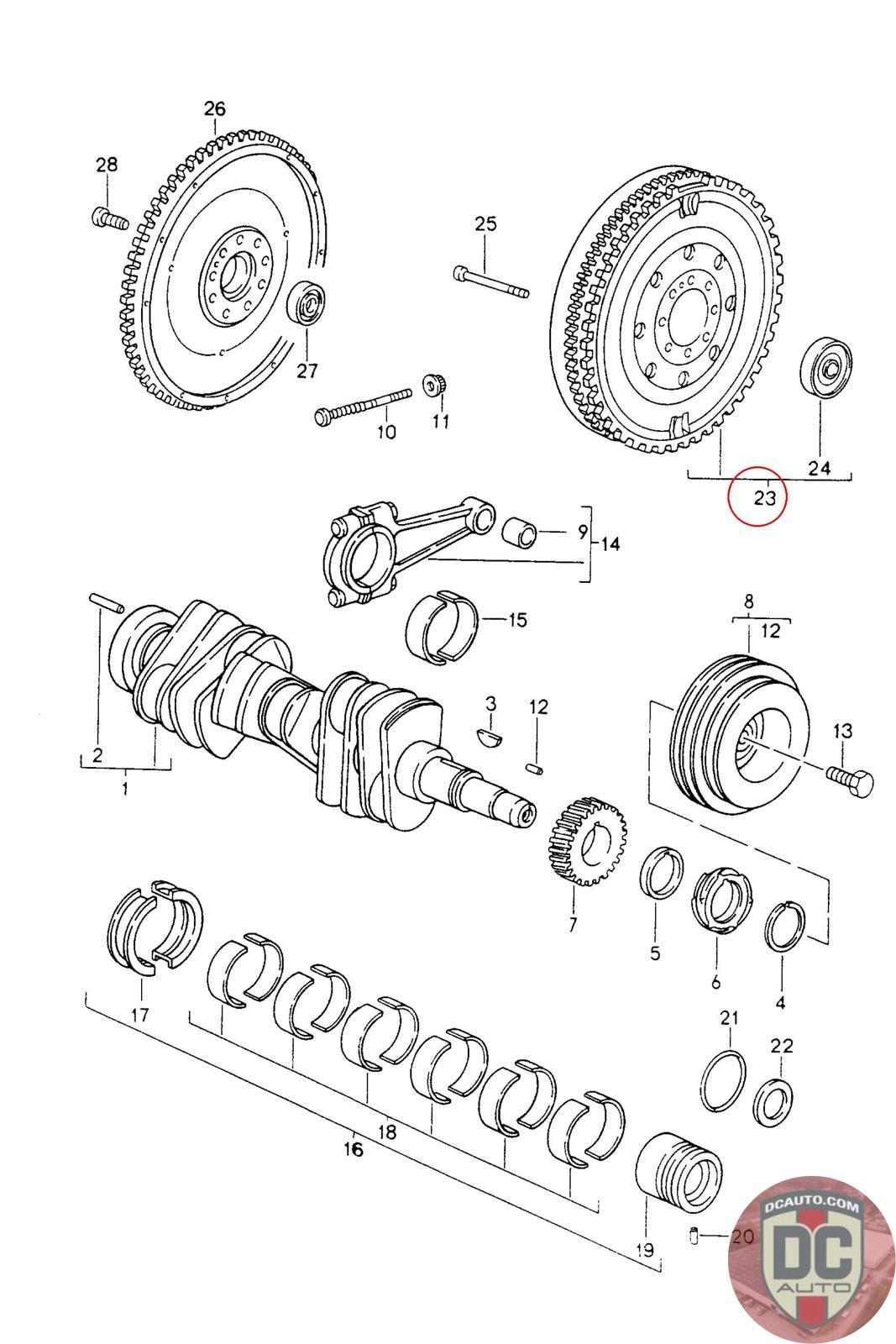 26
28
25
27
10
11
24
23
9
14
15
8
12
3
12
13
2
1
7
5
6
4
17
21
22
18
16
19
20
DCAUTO.COM
DC
AUTO