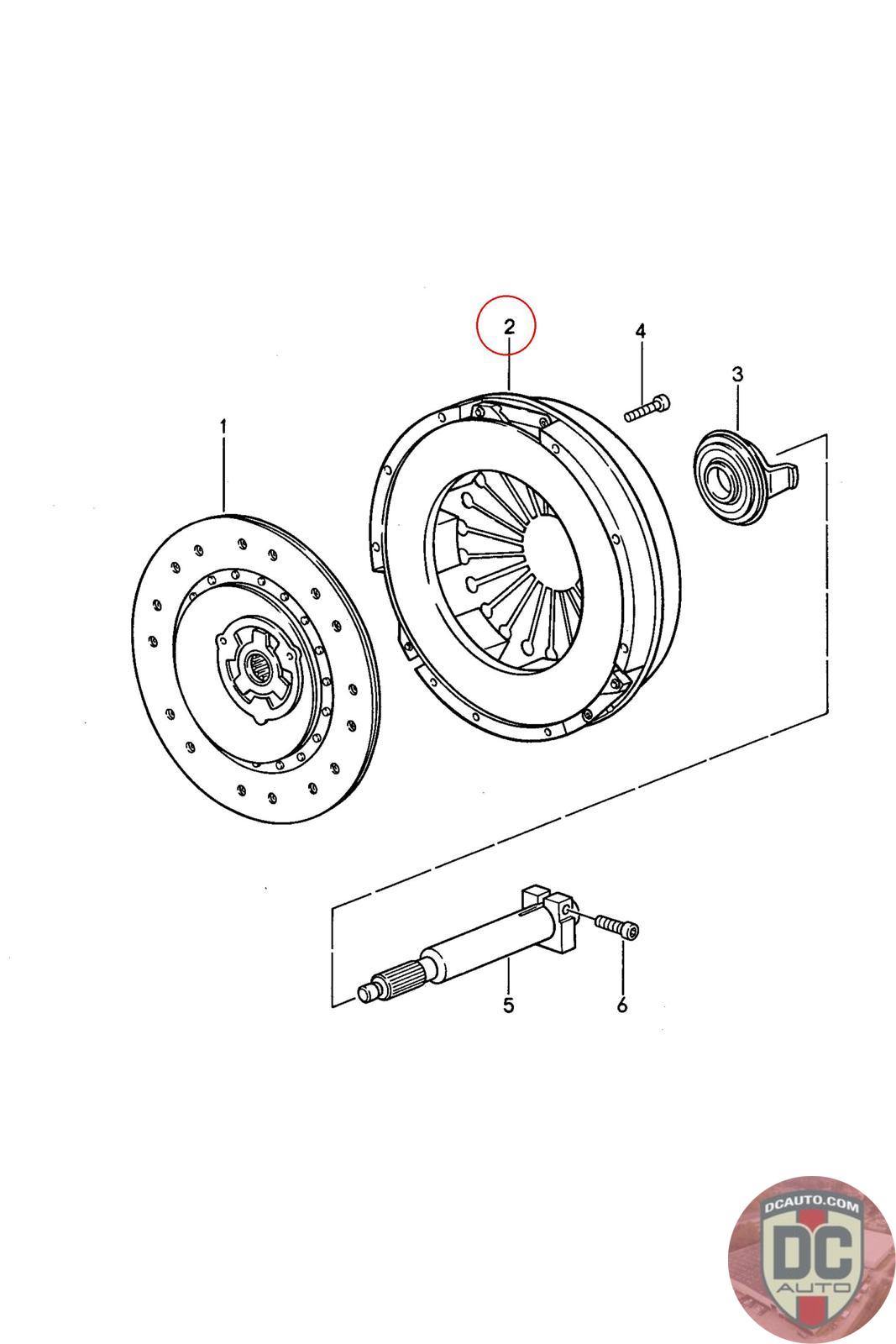 2
4
3
1
5
6
DCAUTO.COM
DC
AUTO