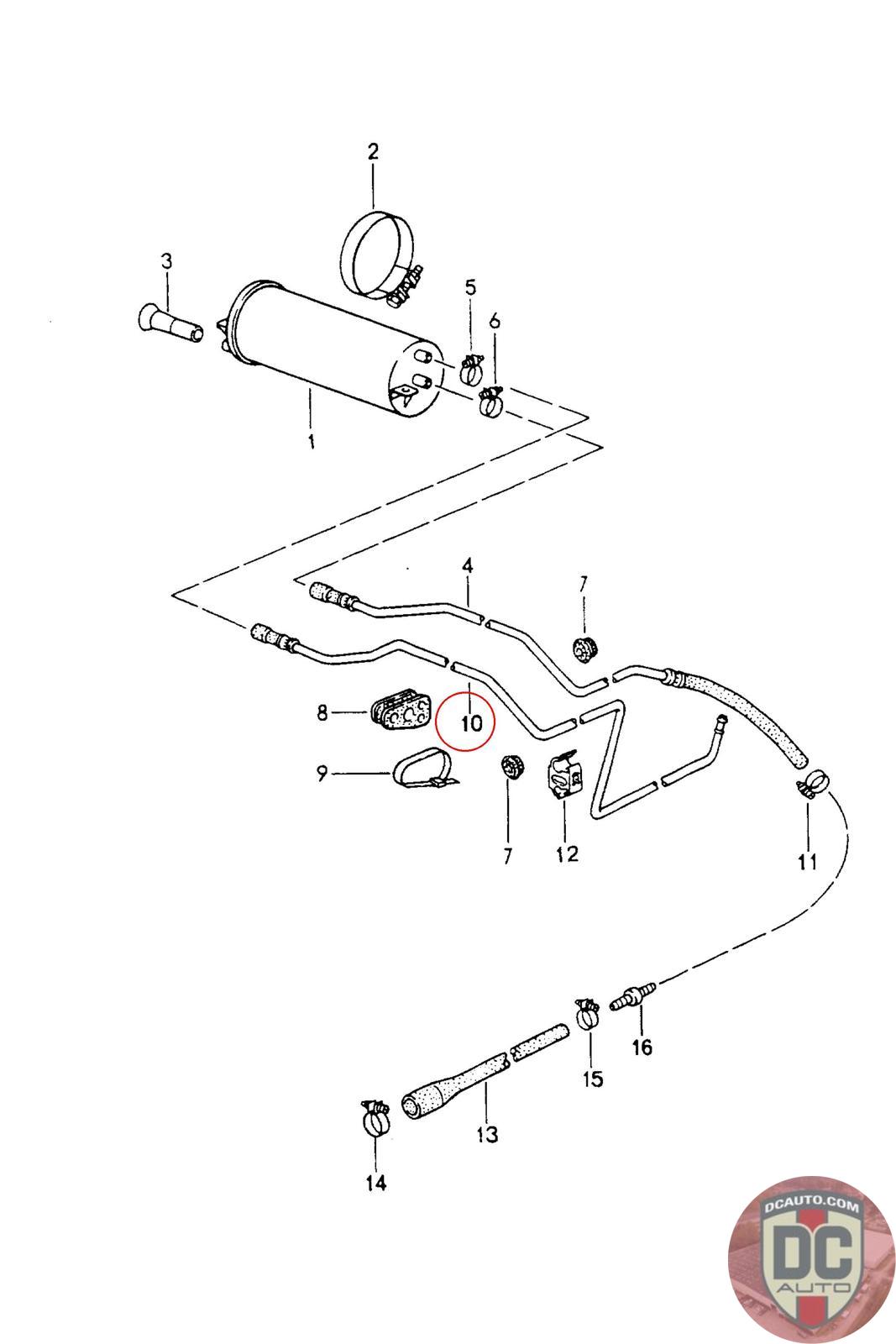 2
3
5
6
1
4
7
8
10
9
7
12
11
16
15
13
14
DCAUTO.COM
DC
AUTO