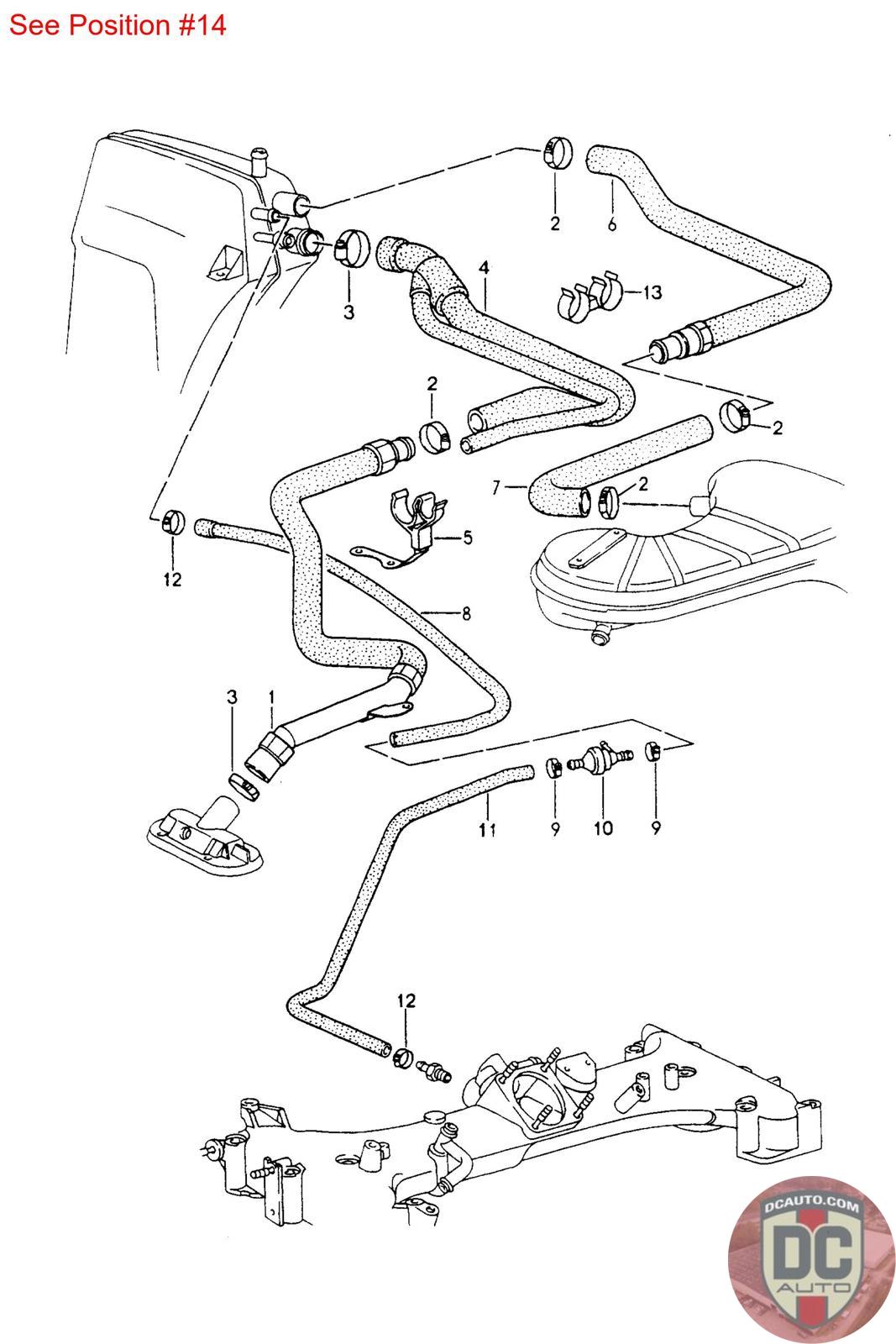 See Position #14

2
6
3
4
13
2
2
7
2
5
12
8
3
1
11
9
10
9
12

DCAUTO.COM
DC
AUTO