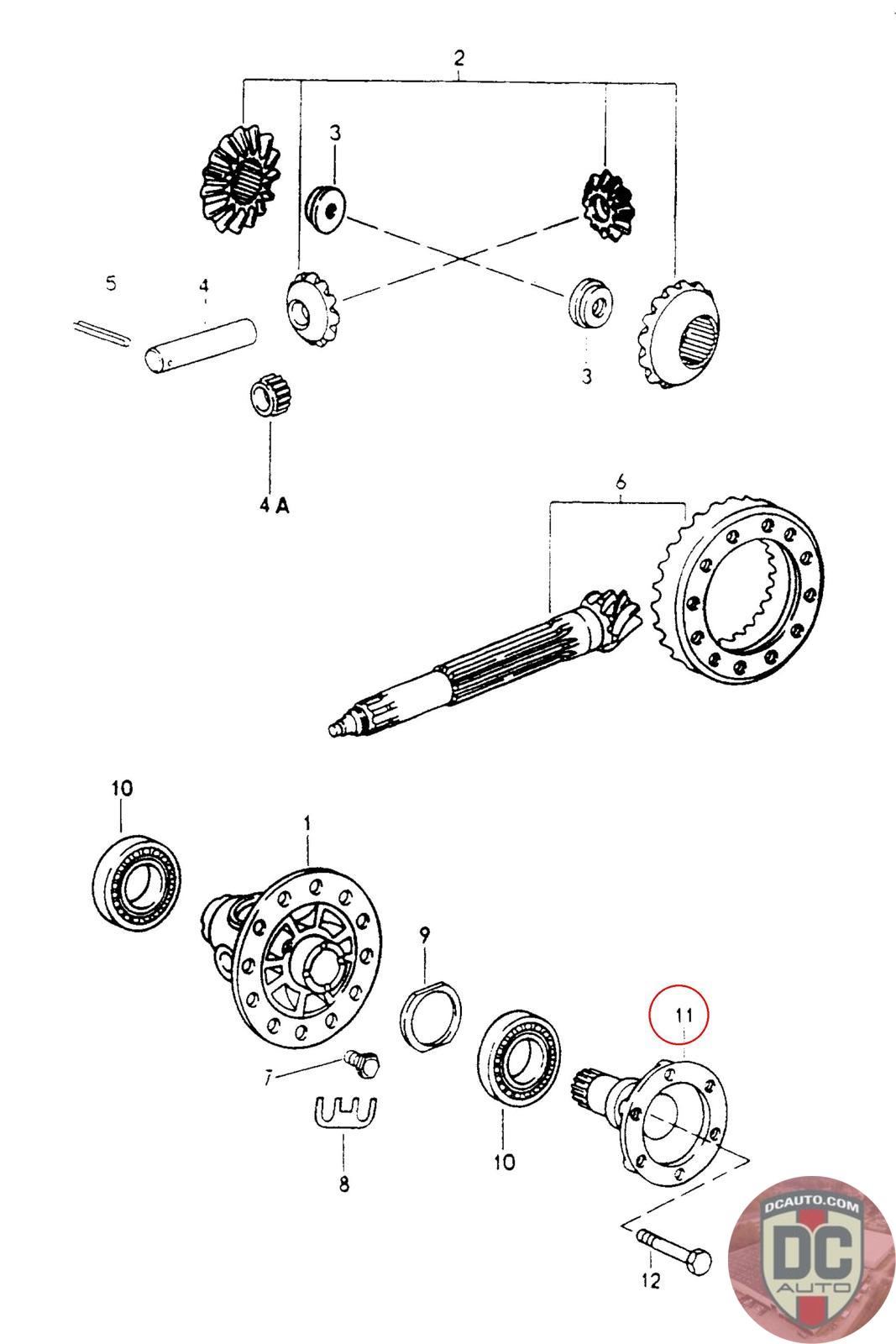 2
3
5
4
3
4 A
6
10
1
9
11
7
8
10
12
DCAUTO.COM
DC
AUTO