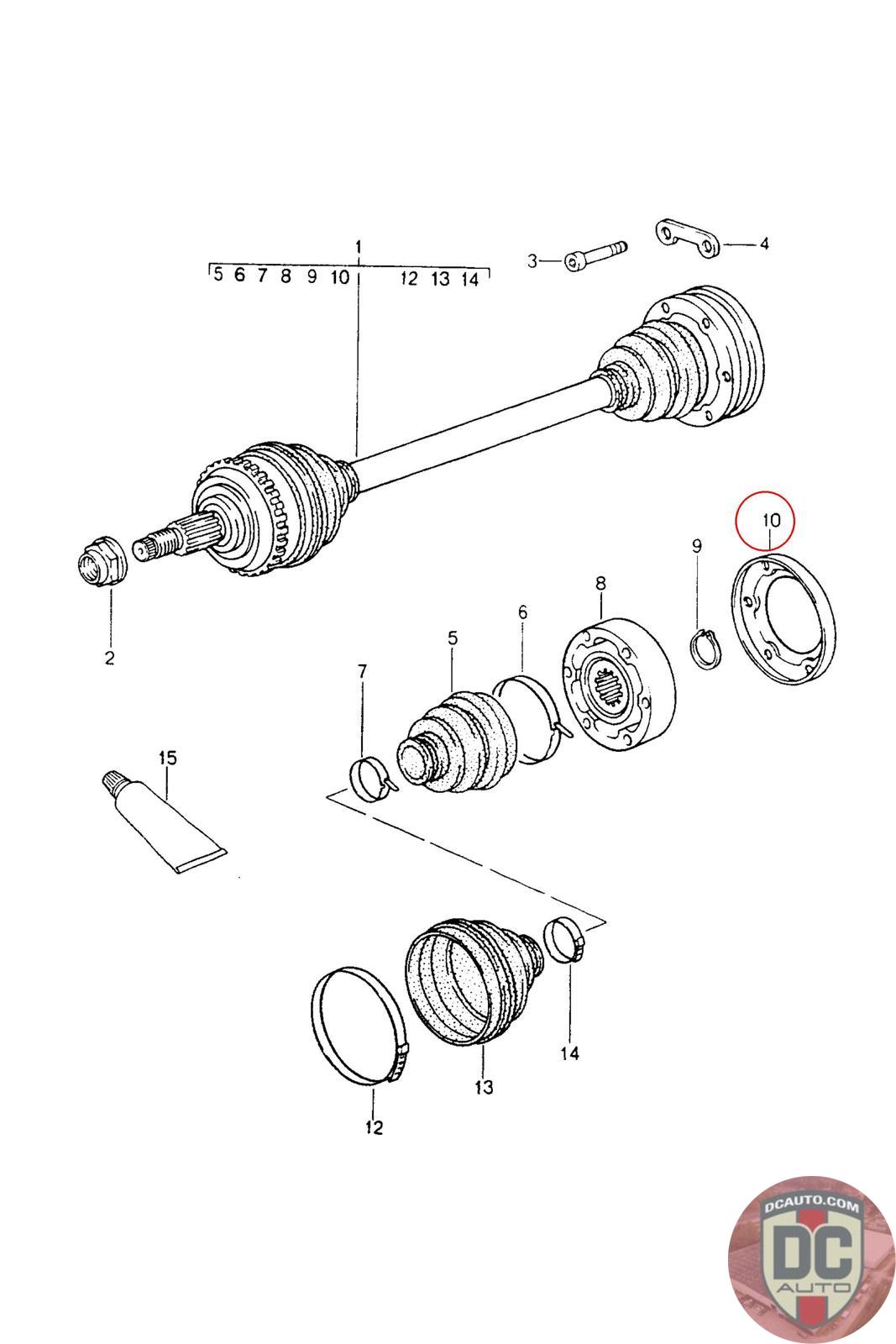 1
5 6 7 8 9 10 12 13 14
3
4
10
9
8
6
5
7
2
15
14
13
12
DCAUTO.COM
DC
AUTO