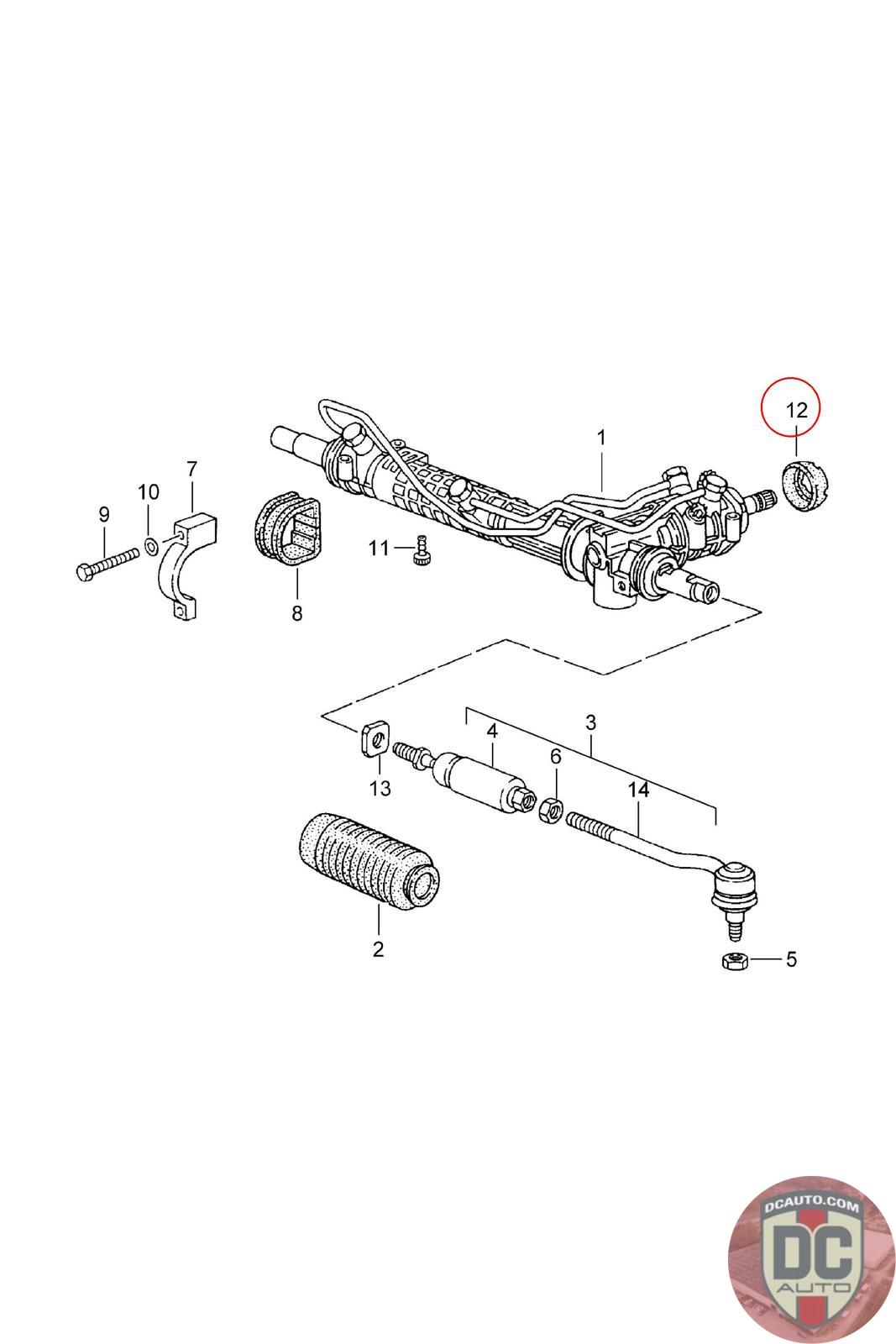 12
1
7
10
9
11
8
3
4
6
14
13
2
5
DCAUTO.COM
DC
AUTO