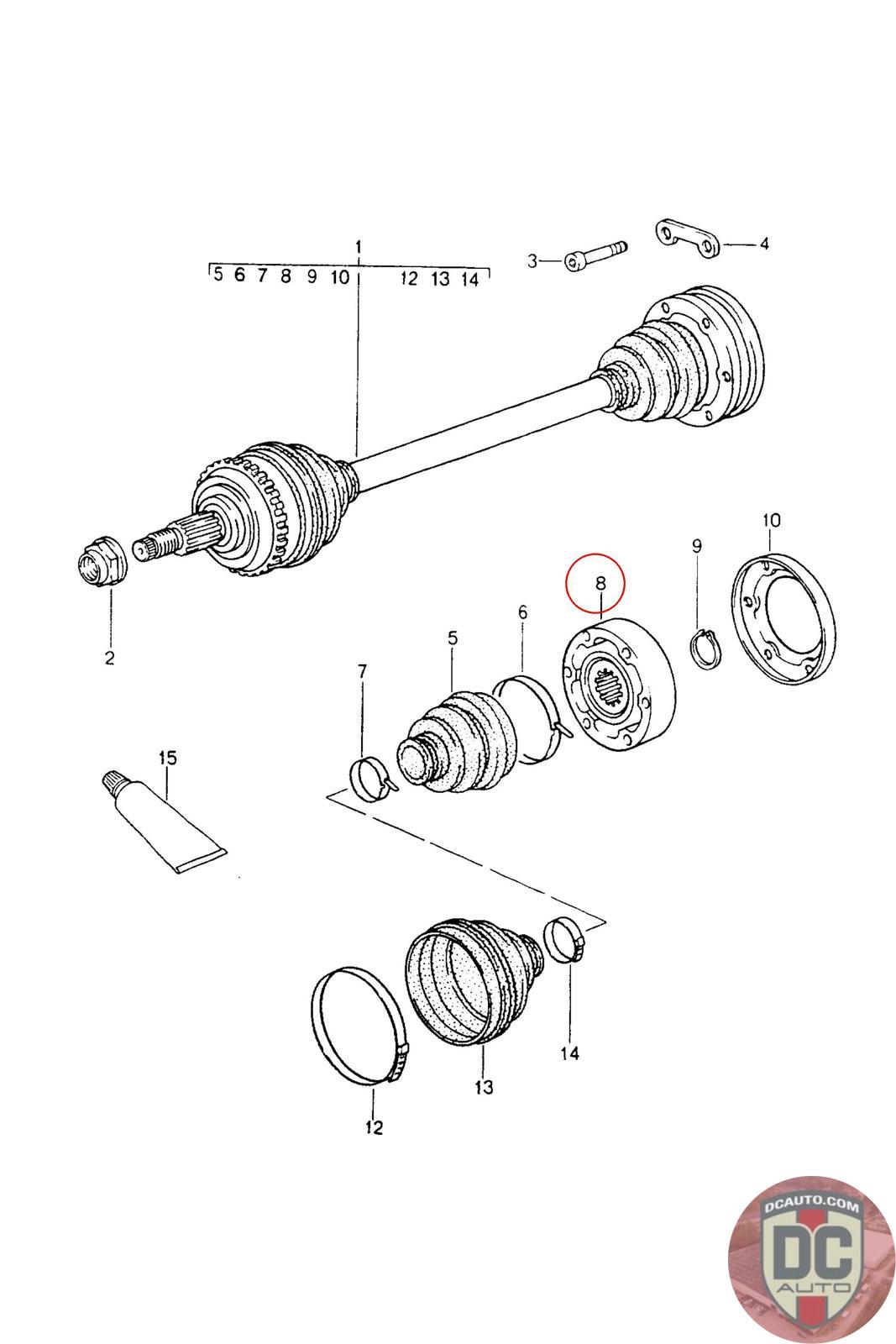 1
5 6 7 8 9 10 12 13 14
3
4
2
10
9
8
6
5
7
15
14
13
12
DCAUTO.COM
DC
AUTO