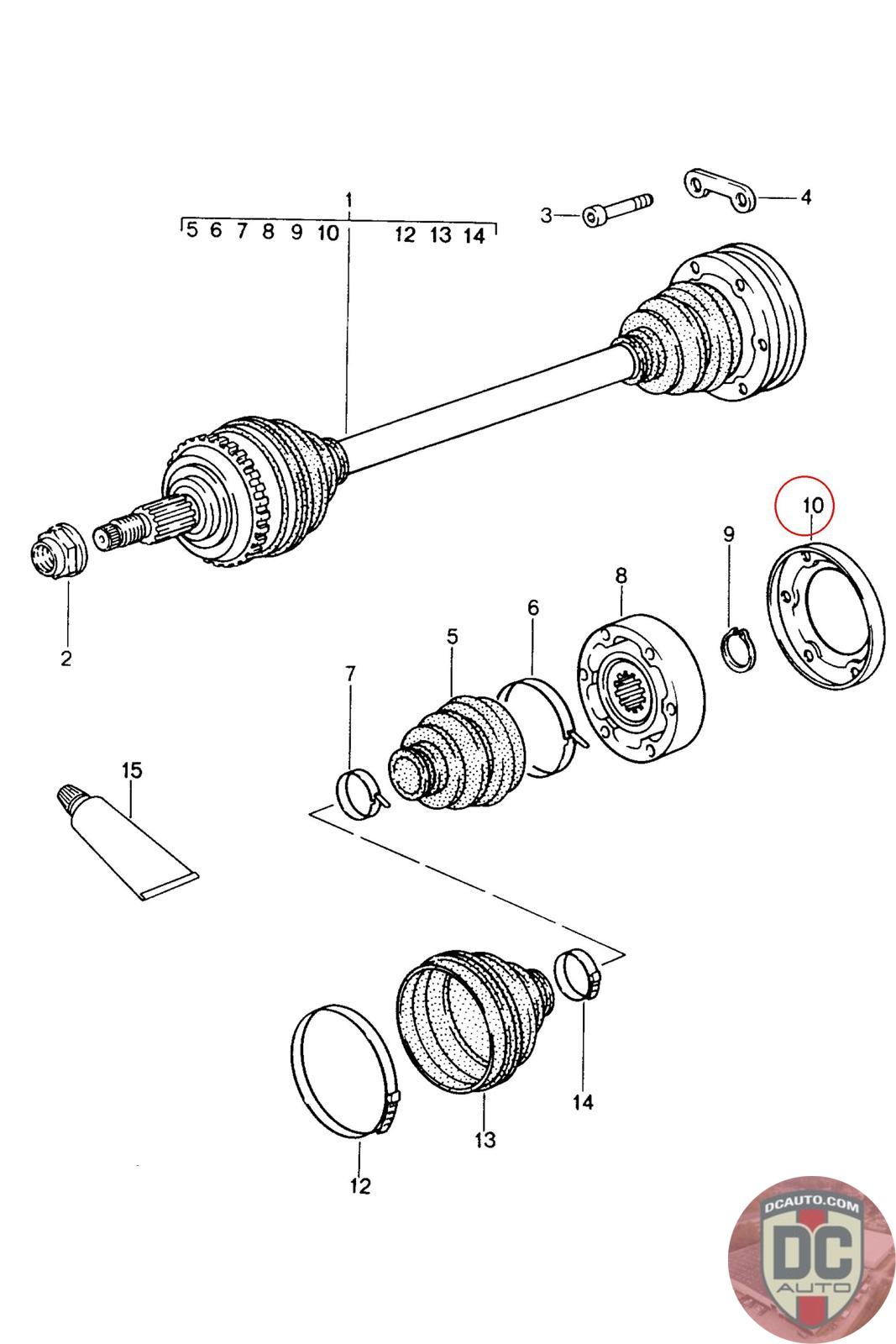 1
5 6 7 8 9 10 12 13 14
3
4
2
10
9
8
6
5
7
15
14
13
12
DCAUTO.COM
DC
AUTO