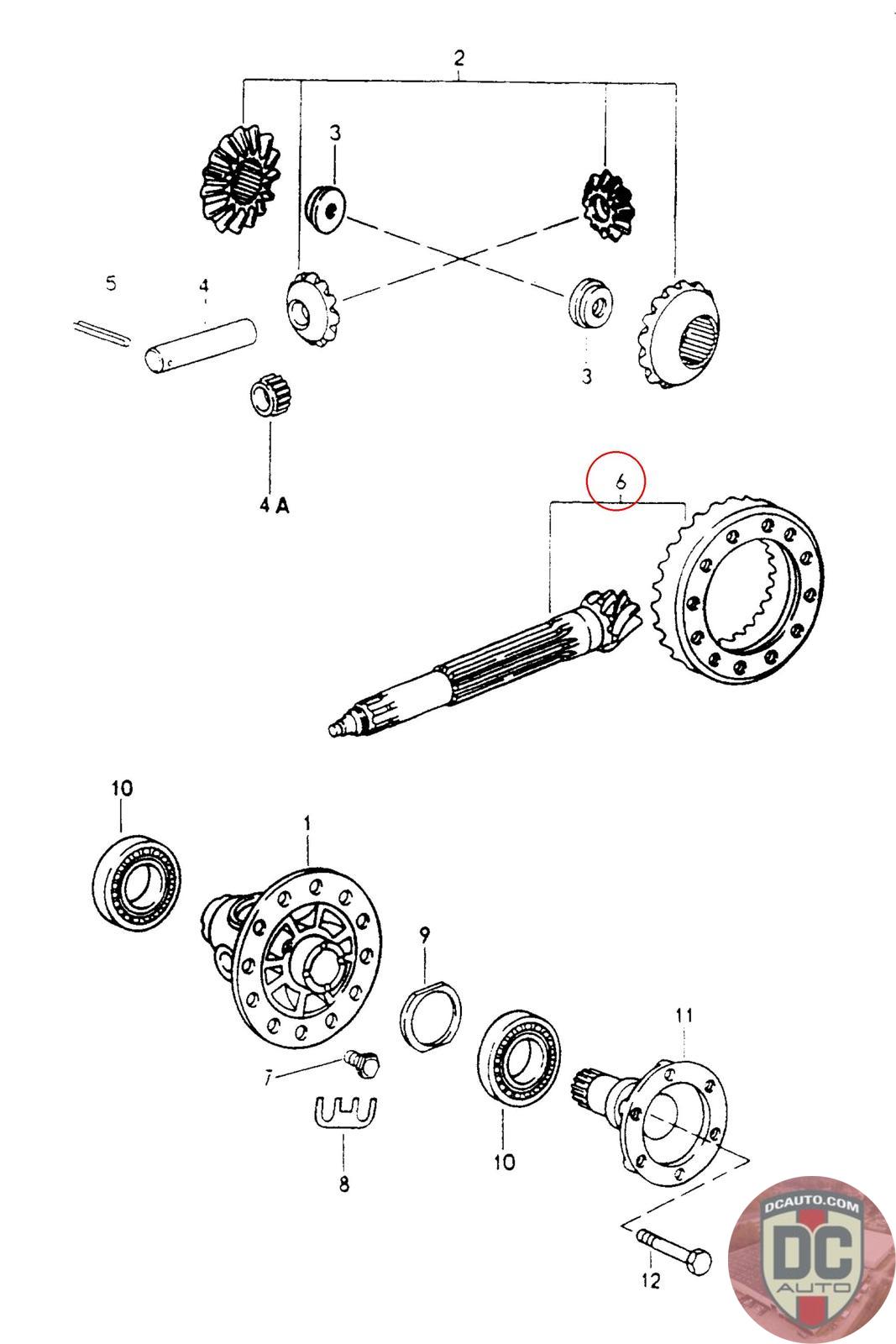 2

3

5

4

3

4 A

6

10

1

9

11

7

8

10

12

DCAUTO.COM
DC
AUTO