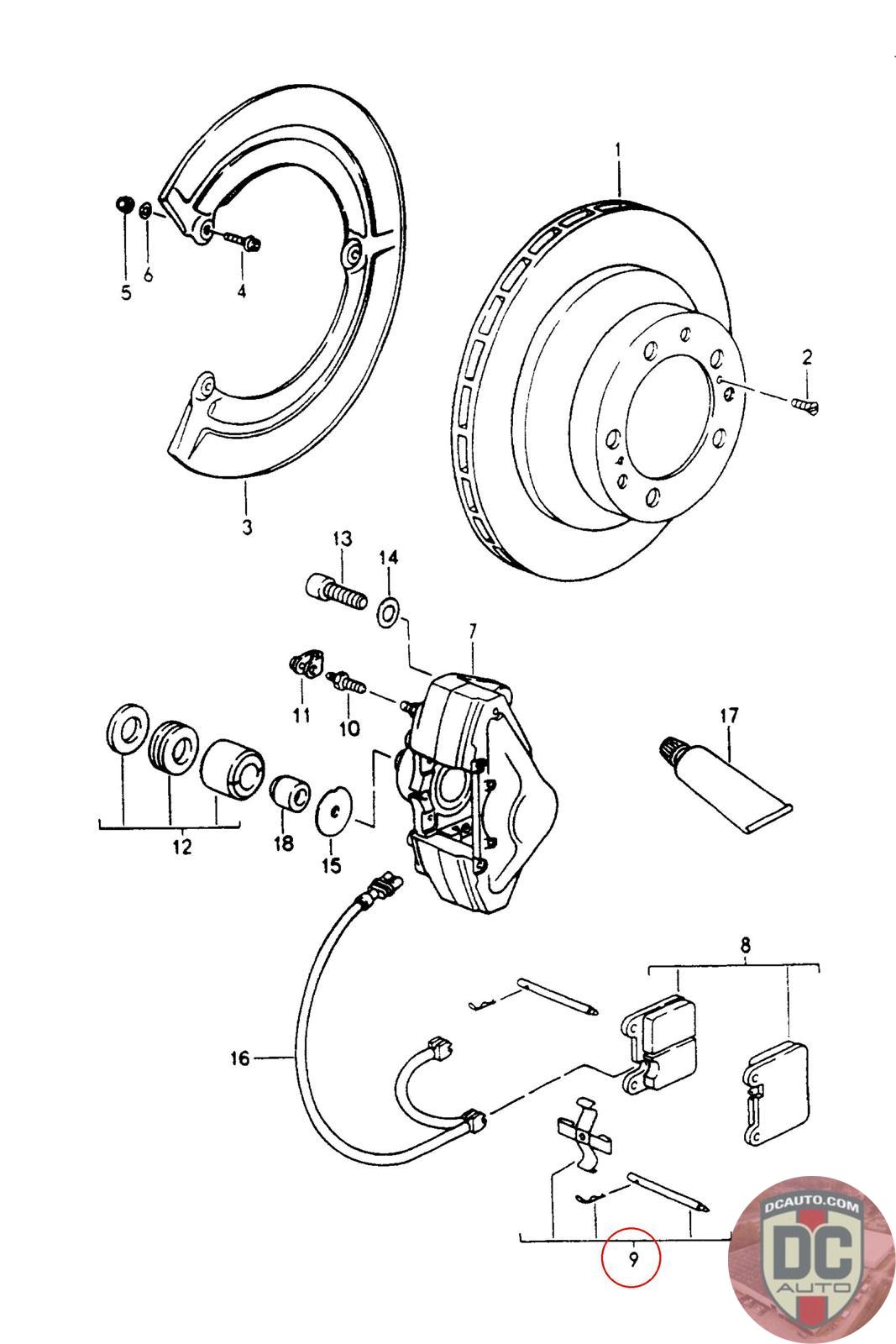 1
5
6
4
2
3
13
14
7
11
10
17
12
18
15
8
16
9
DCAUTO.COM
DC
AUTO