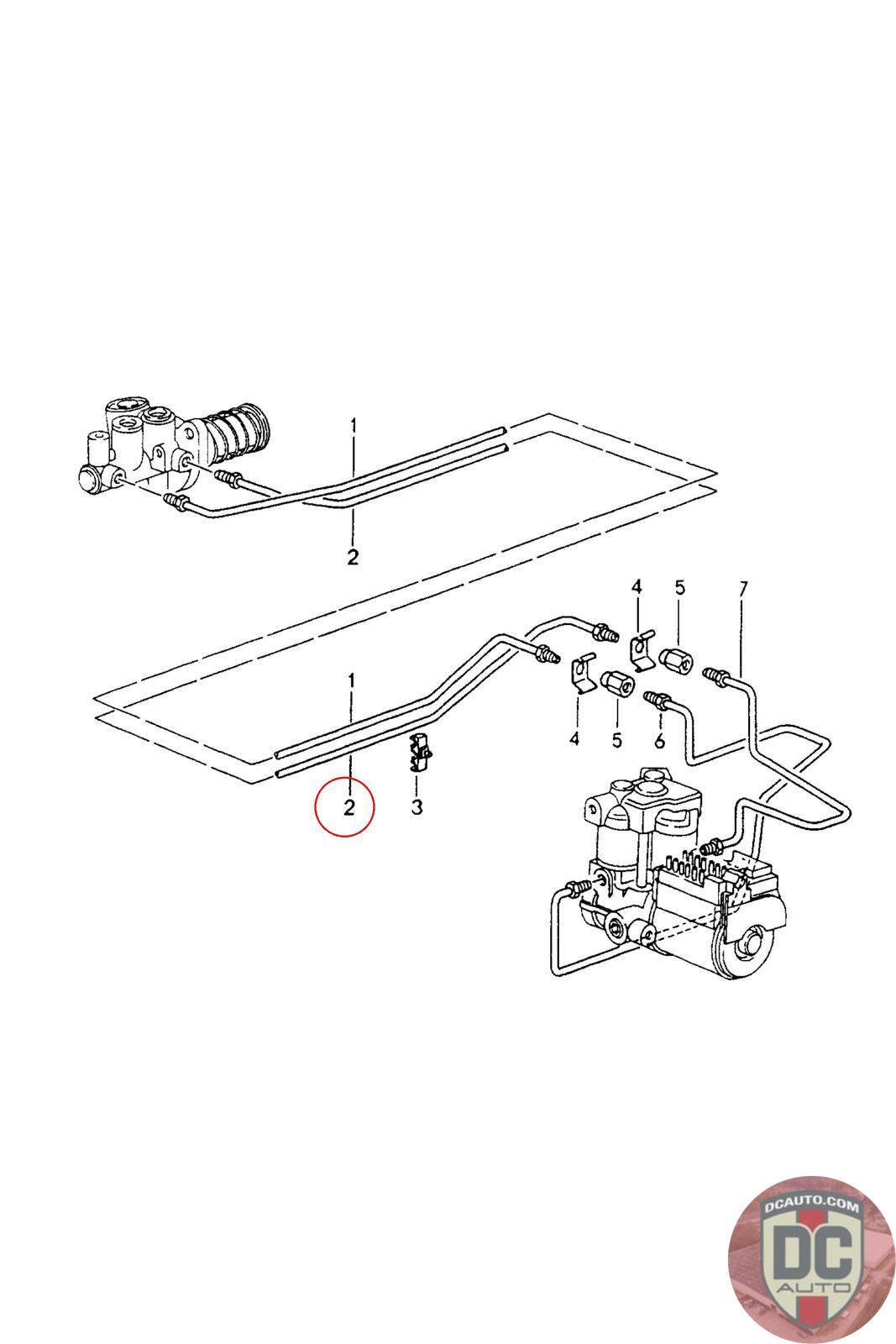 1
2
4
5
7
1
4
5
6
2
3
DCAUTO.COM
DC
AUTO