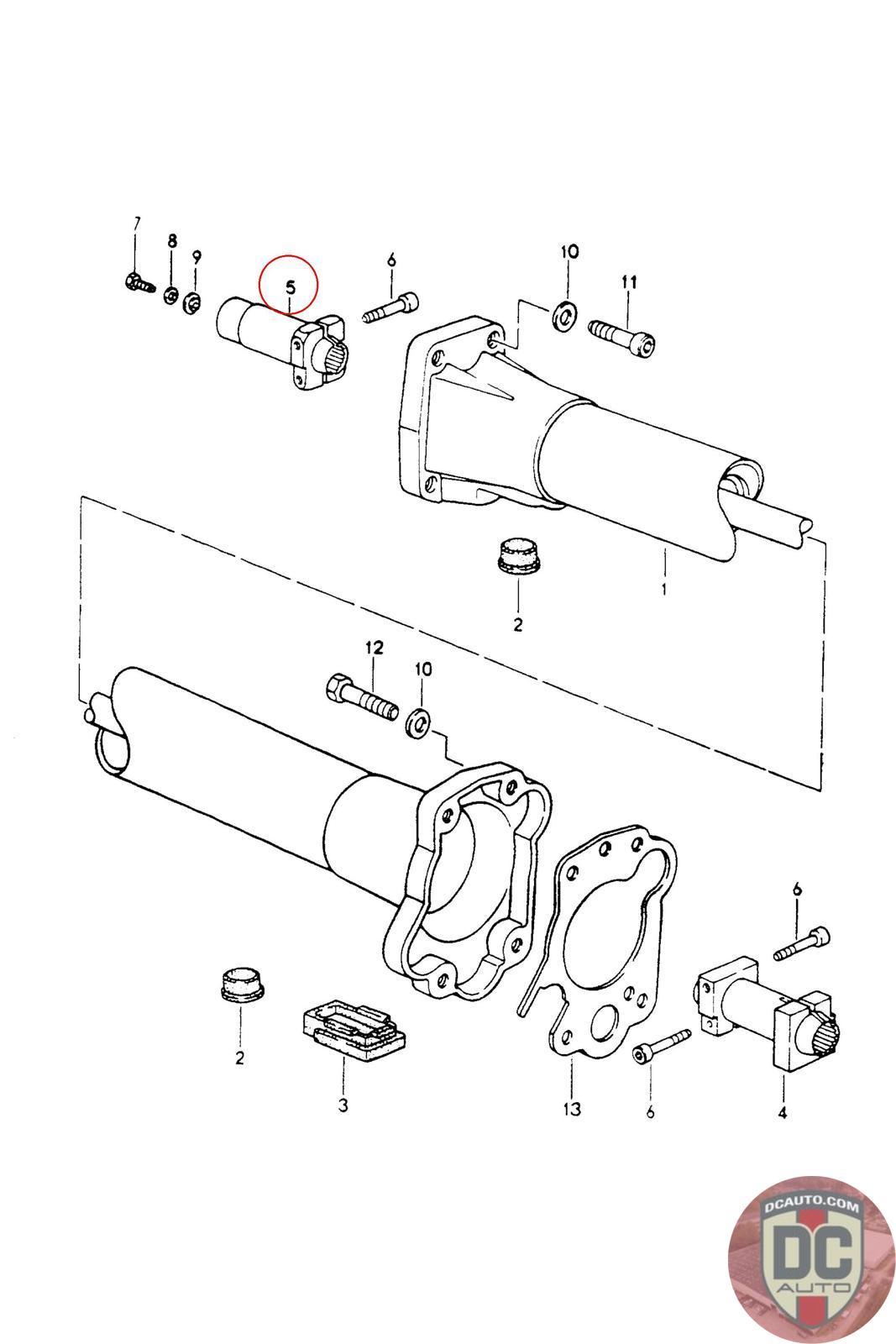 7
8
9
5
6
10
11
1
2
12
10
6
2
3
13
6
4
DCAUTO.COM
DC
AUTO