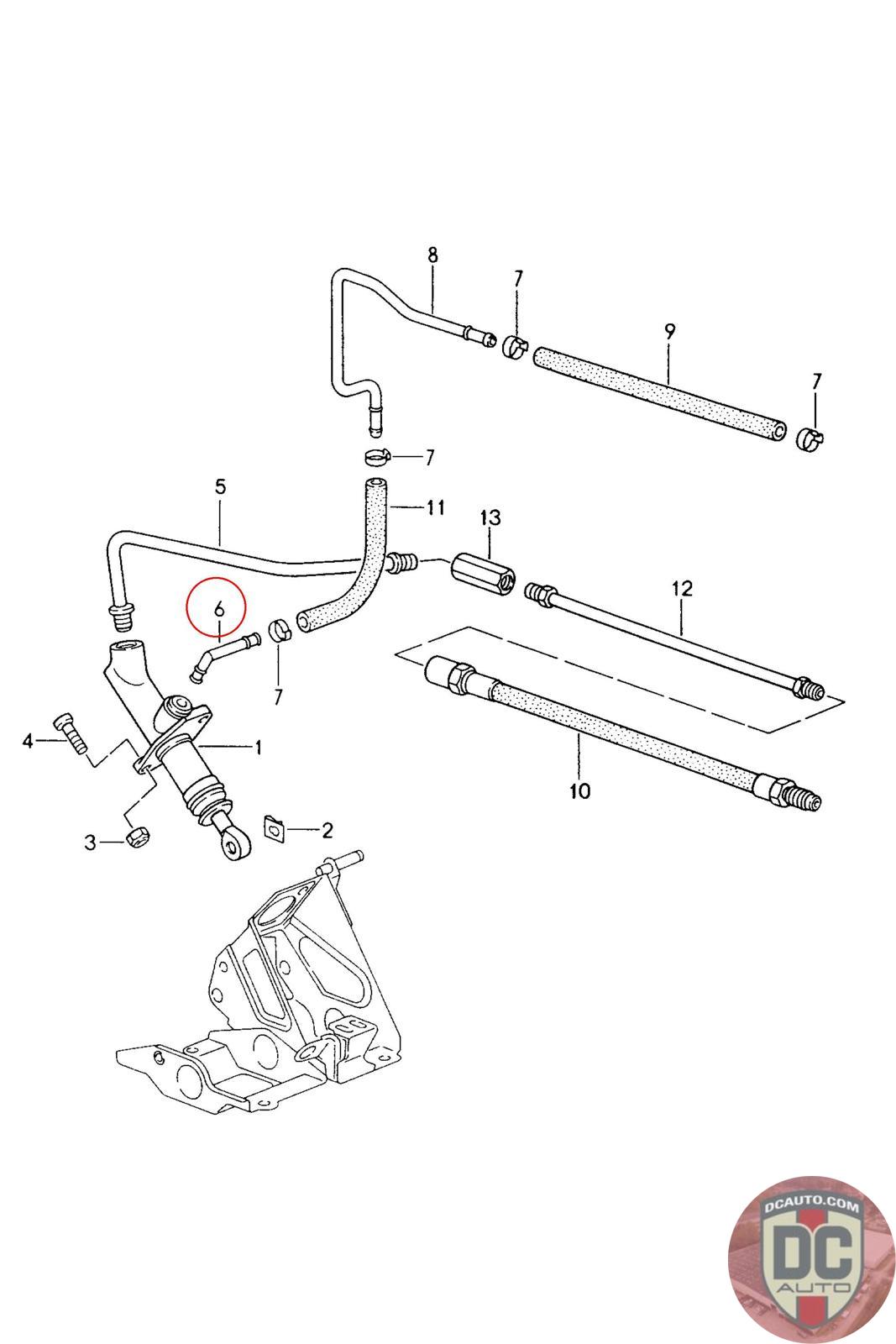 8
7
9
7
7
5
11
13
6
12
7
4
1
10
3
2
DCAUTO.COM
DC
AUTO