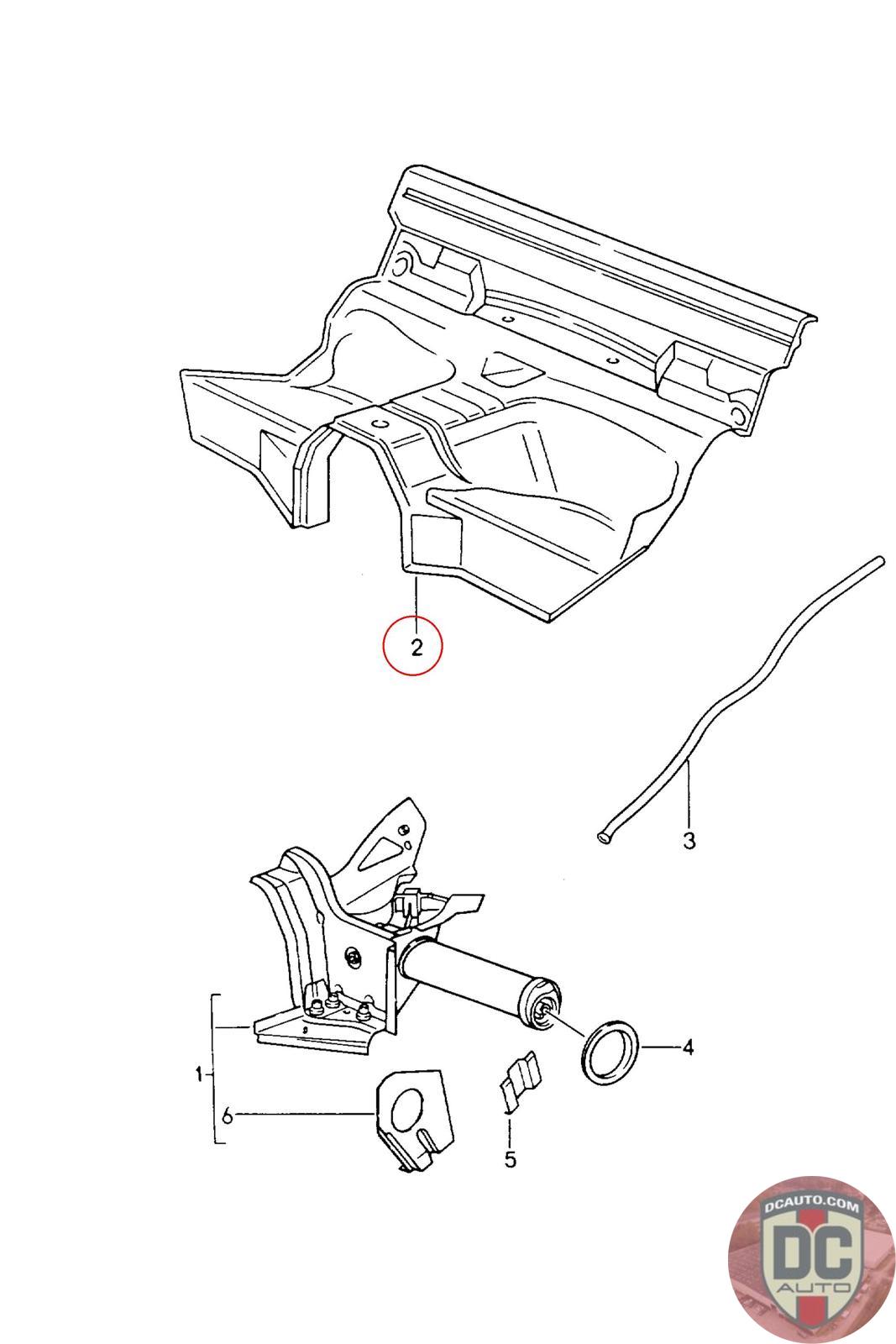 2

3

4

1

6

5

DCAUTO.COM
DC
AUTO