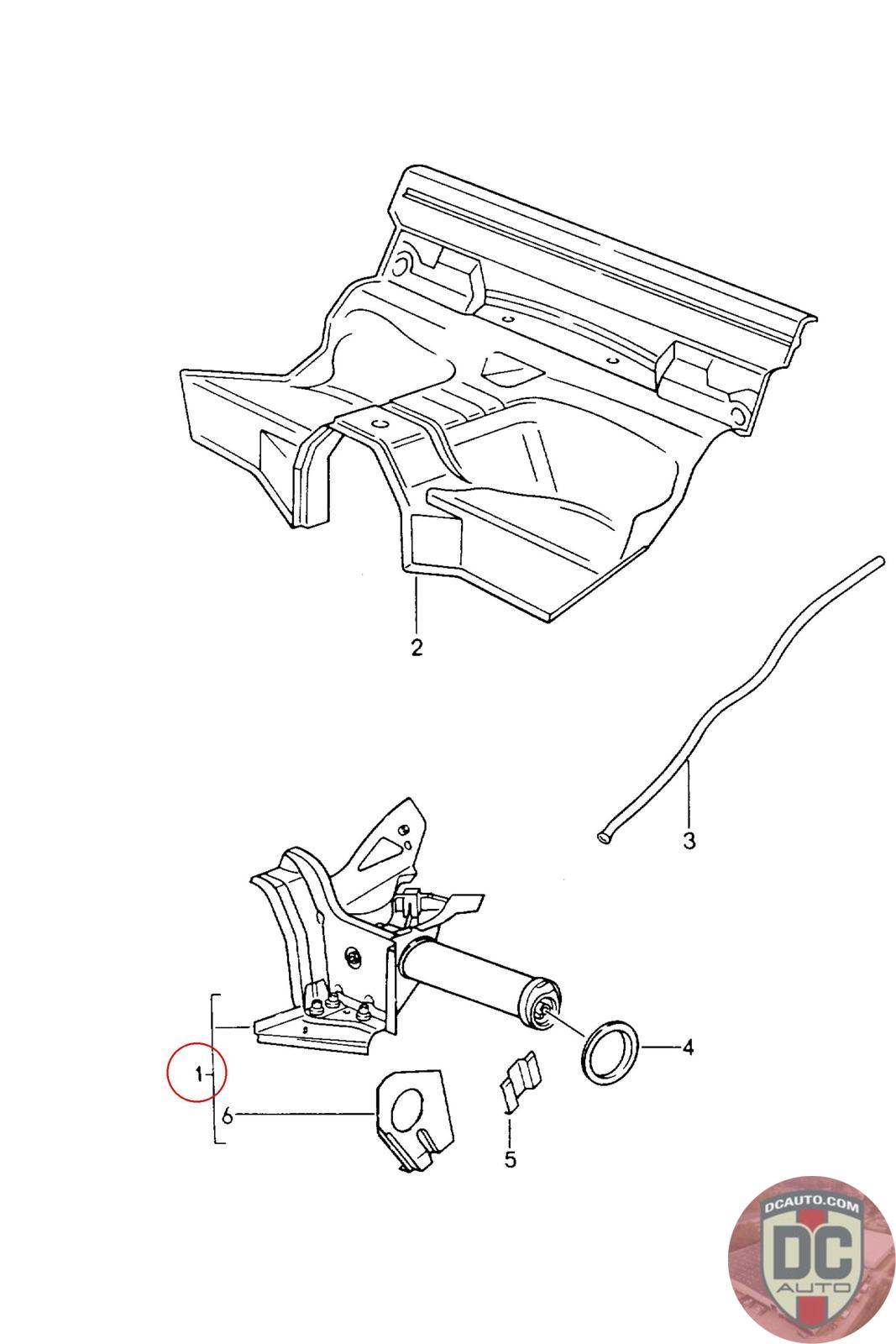 2

3

4

1

6

5

DCAUTO.COM
DC
AUTO