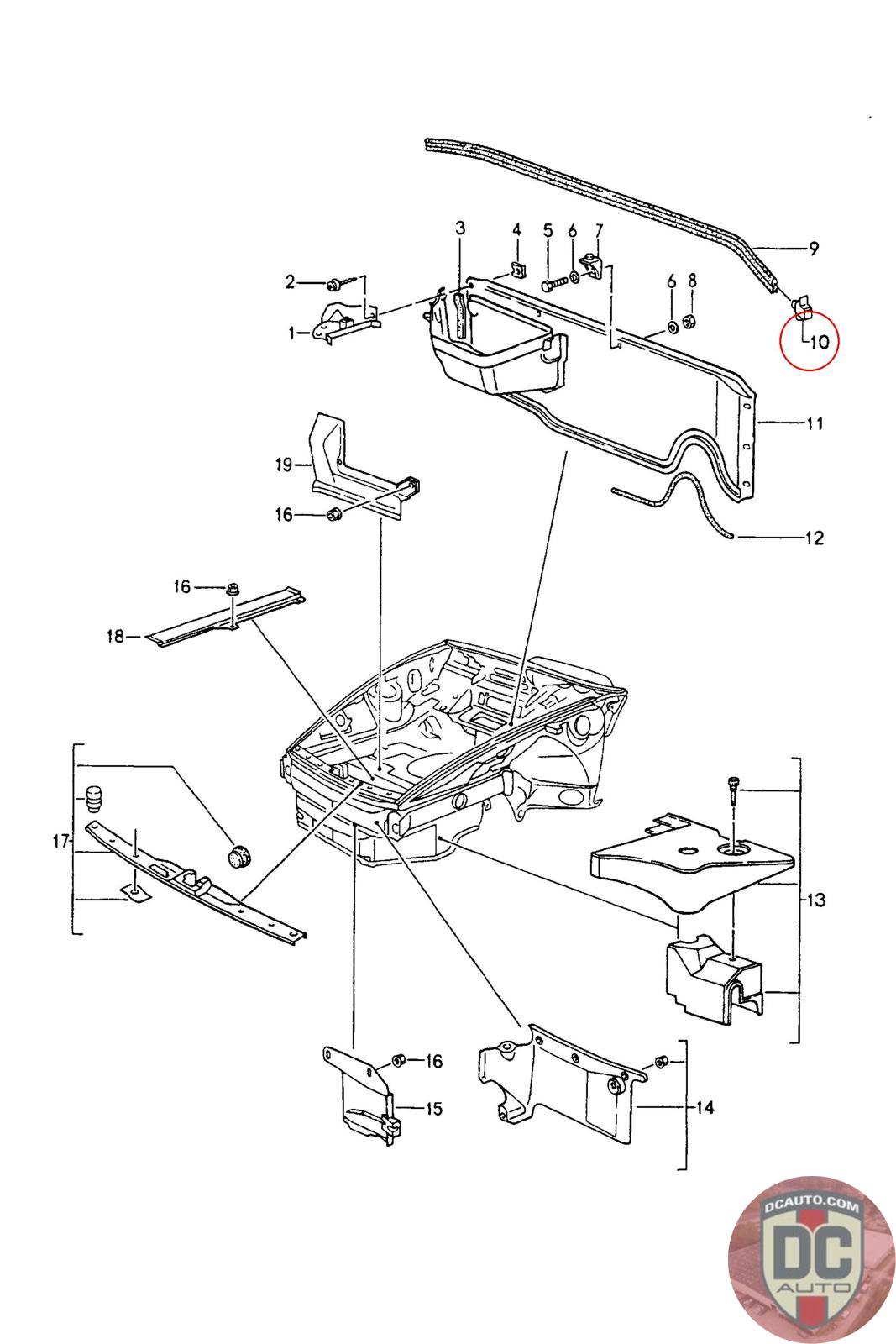 3
4
5
6
7
9
2
6
8
1
10
11
19
16
12
16
18
17
13
16
15
14
DCAUTO.COM
DC
AUTO