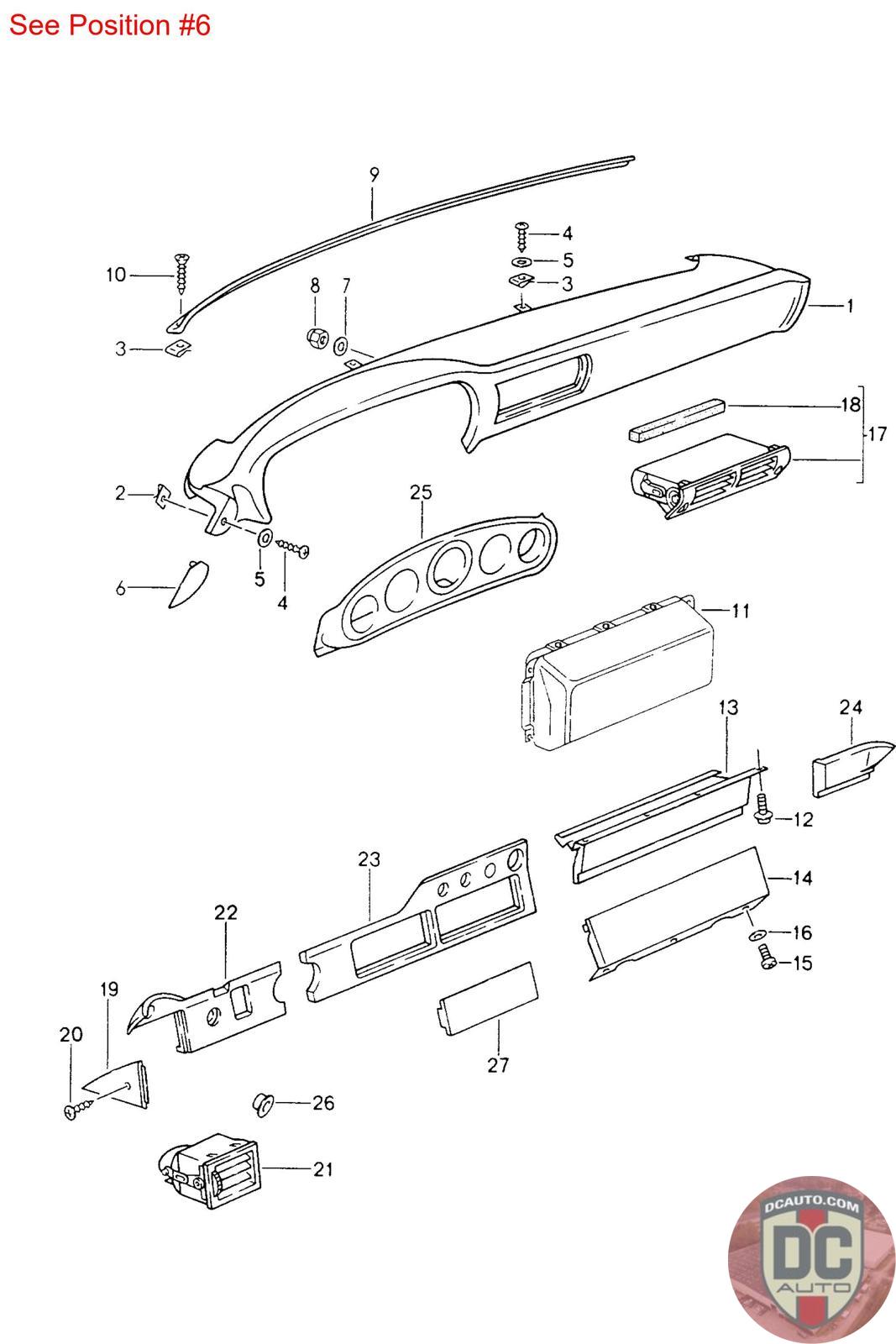 See Position #6

9
10
4
5
3
8
7
3
1
18
17
2
25
5
4
6
11
13
24
12
23
14
22
16
15
19
20
27
26
21

DCAUTO.COM
DC
AUTO