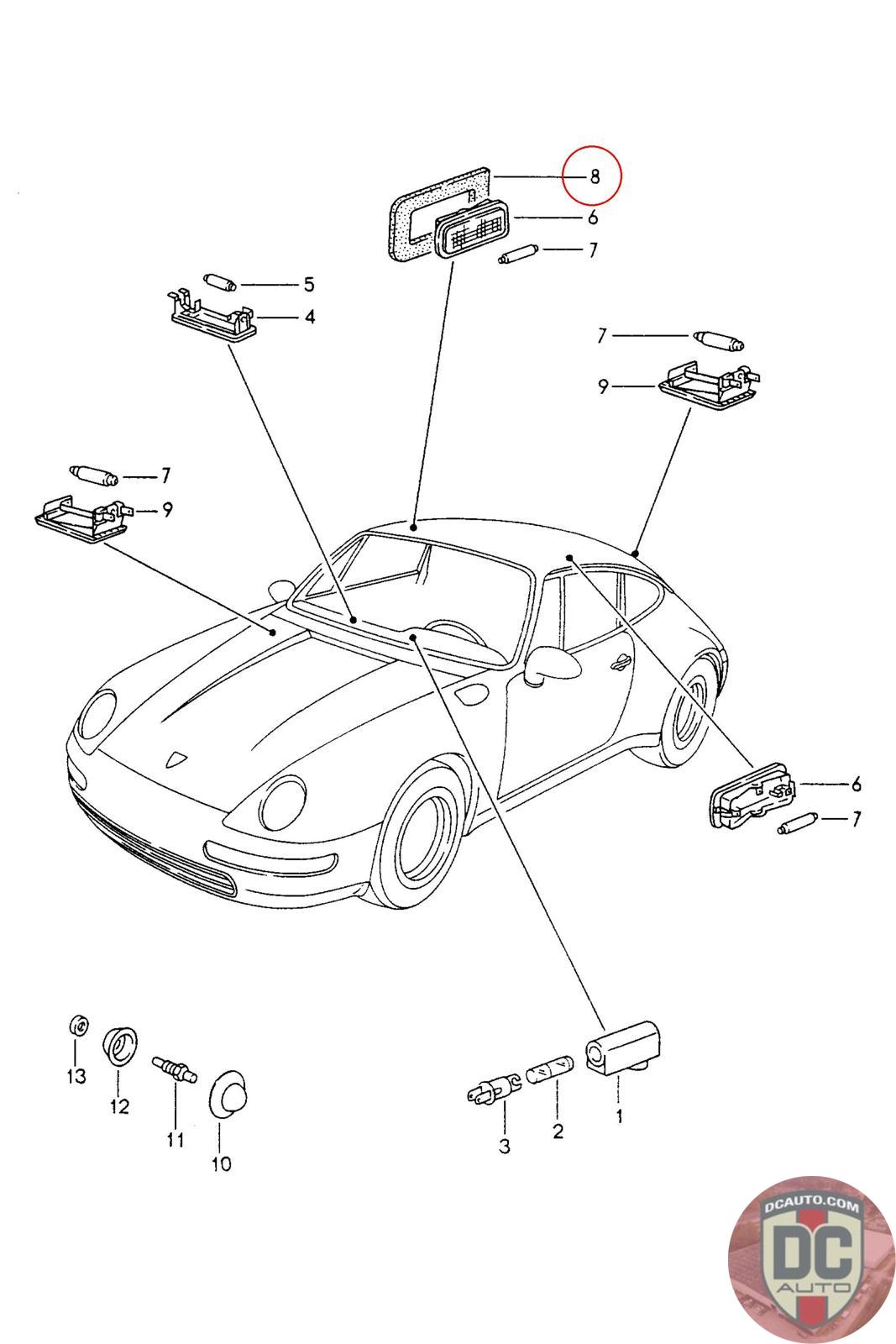 8
6
7
5
4
7
9
7
9
6
7
13
12
11
10
3
2
1
DCAUTO.COM
DC
AUTO