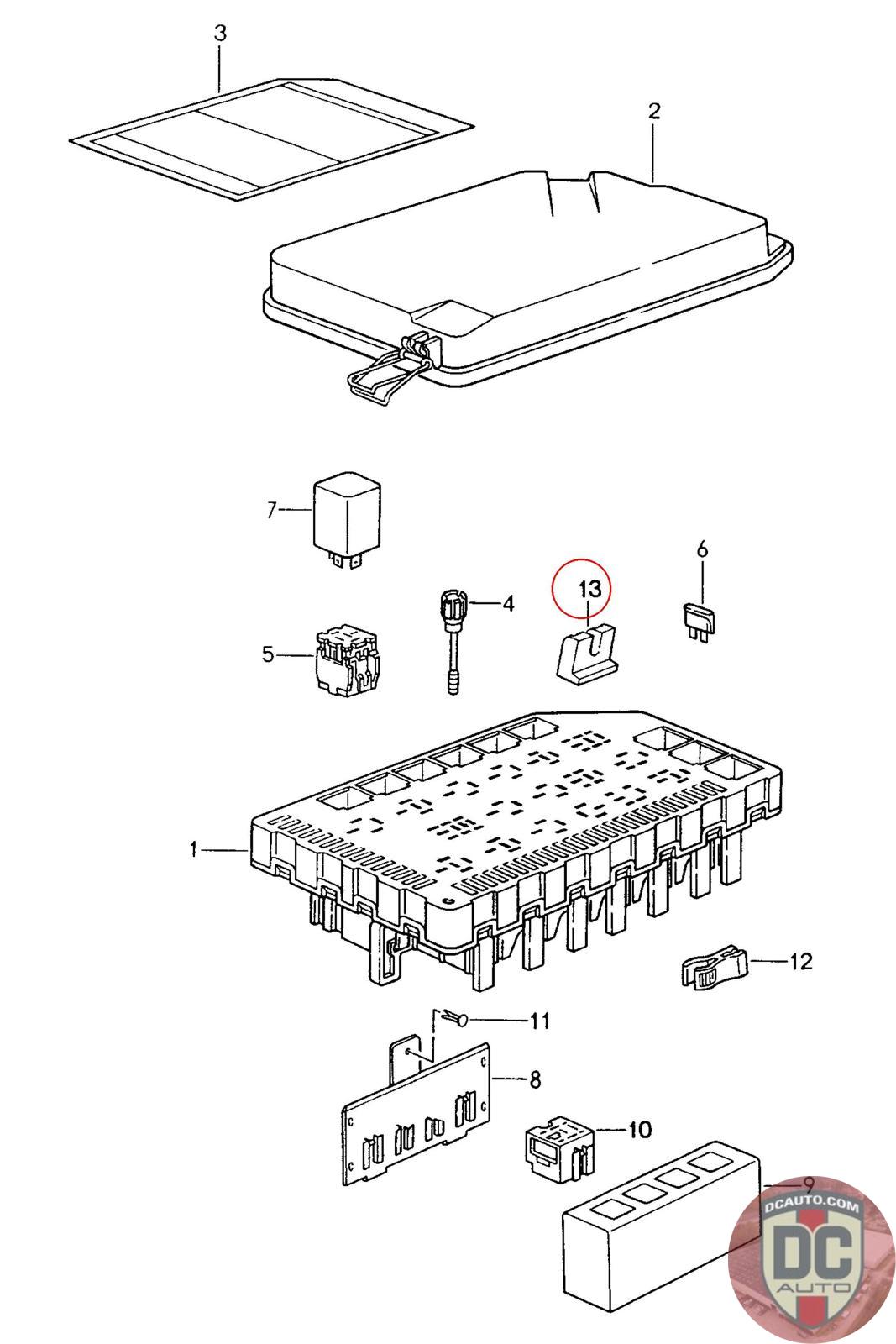 3
2
7
6
13
4
5
1
12
11
8
10
9
DCAUTO.COM
DC
AUTO