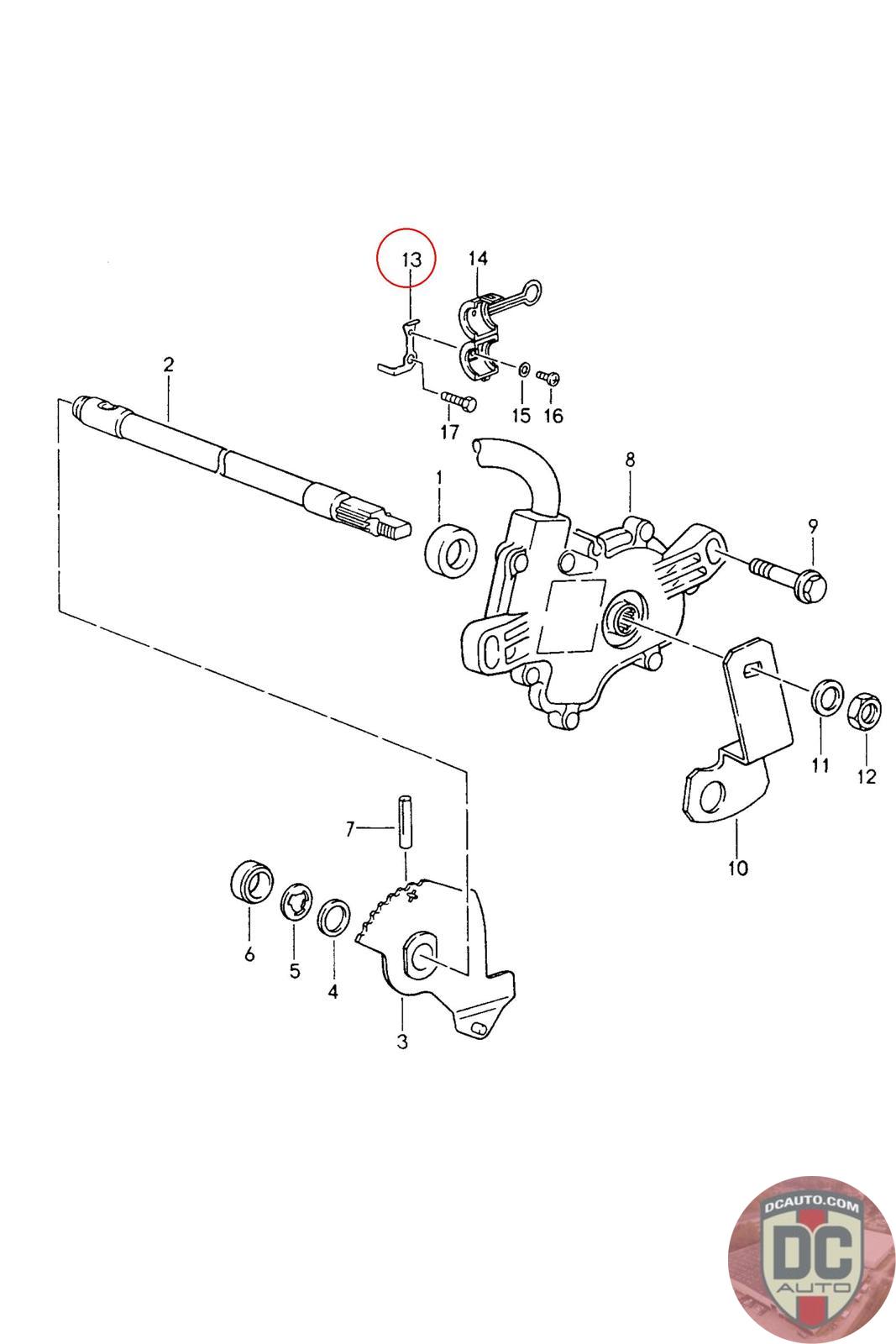 13
14
2
15
16
17
8
1
9
11
12
10
7
6
5
4
3
DCAUTO.COM
DC
AUTO