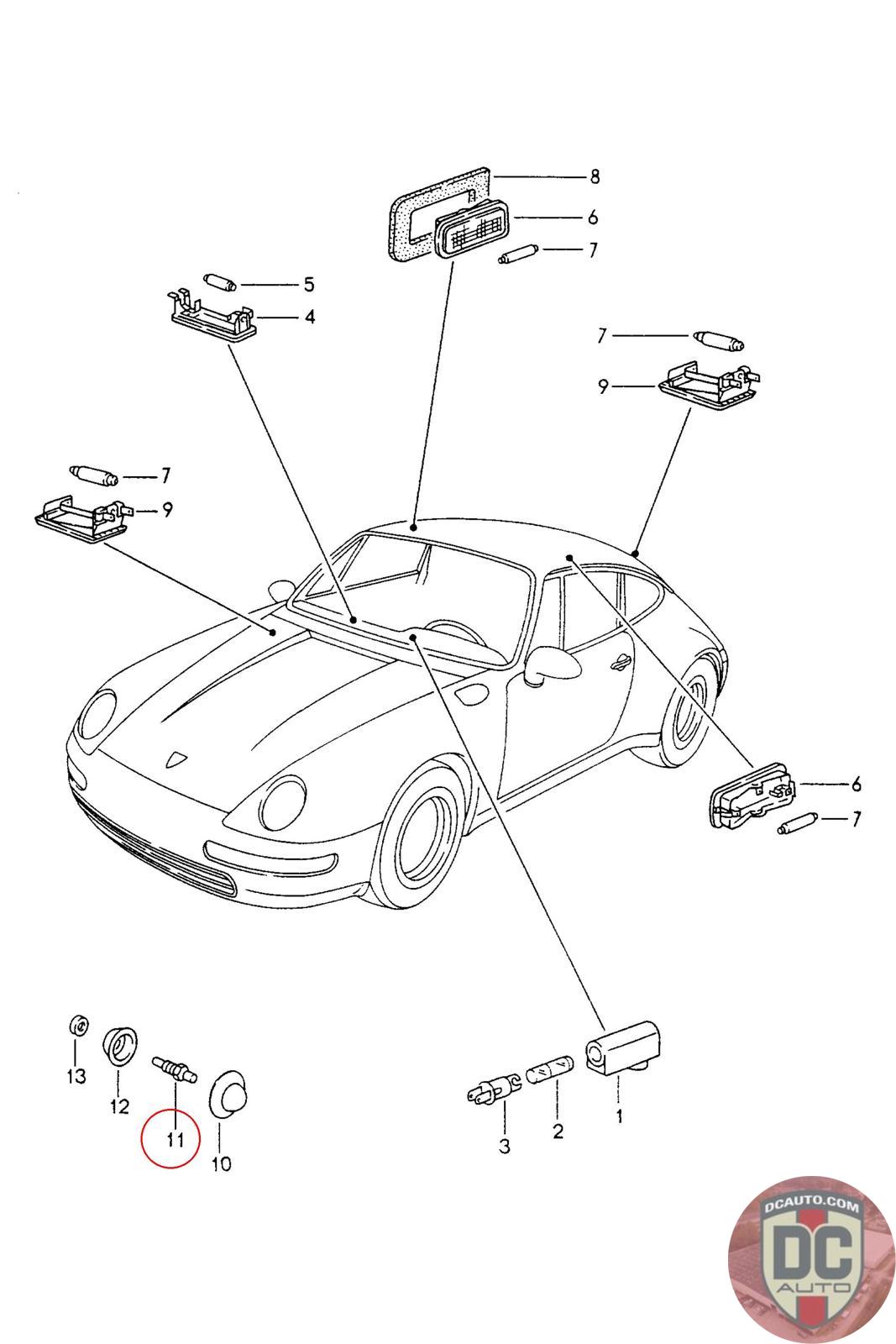 8
6
7
5
4
7
9
7
9
6
7
13
12
11
10
3
2
1
DCAUTO.COM
DC
AUTO