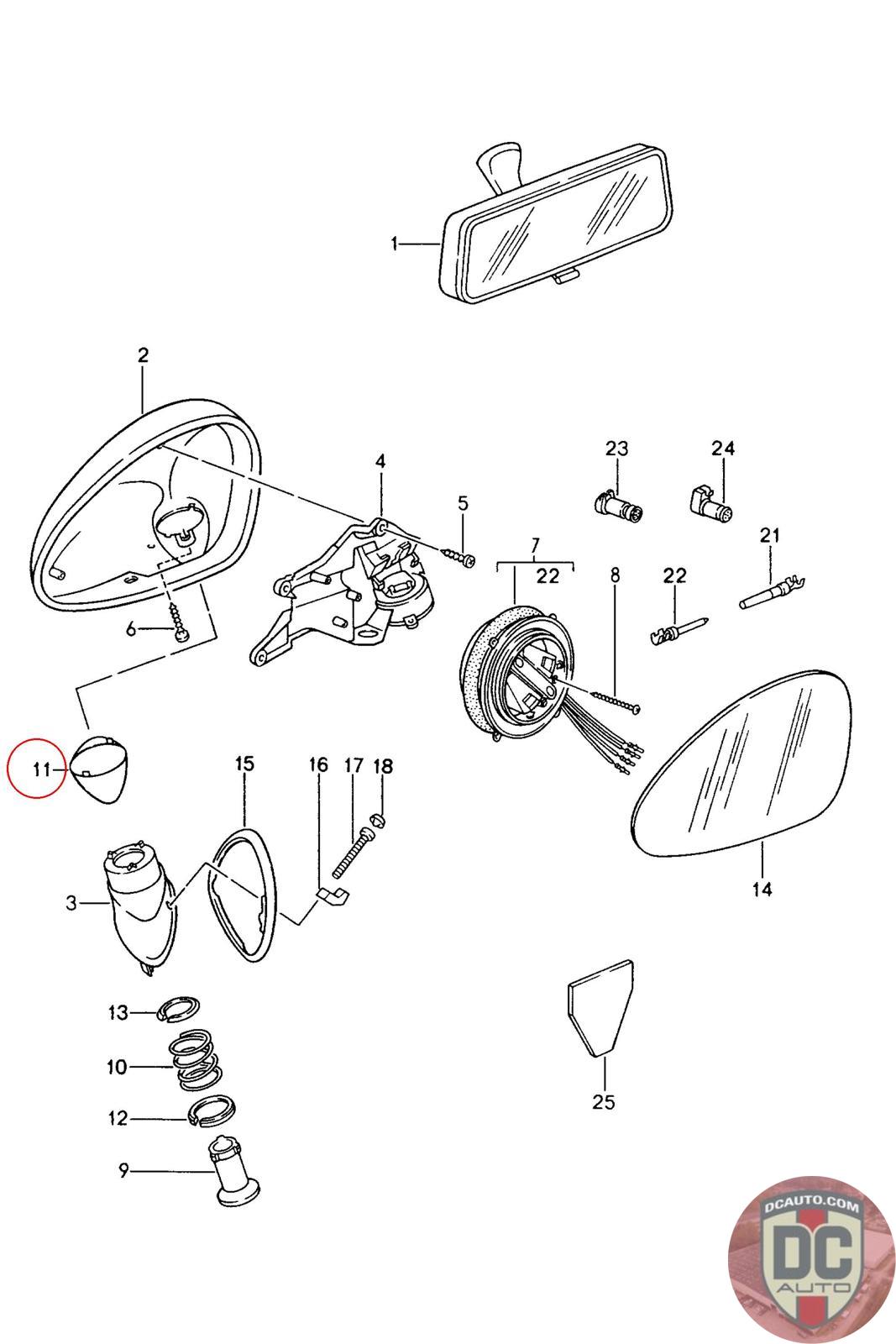 1
2
4
5
23
24
21
7
22
8
22
6
11
15
16
17
18
14
3
13
10
12
9
25
DCAUTO.COM
DC
AUTO