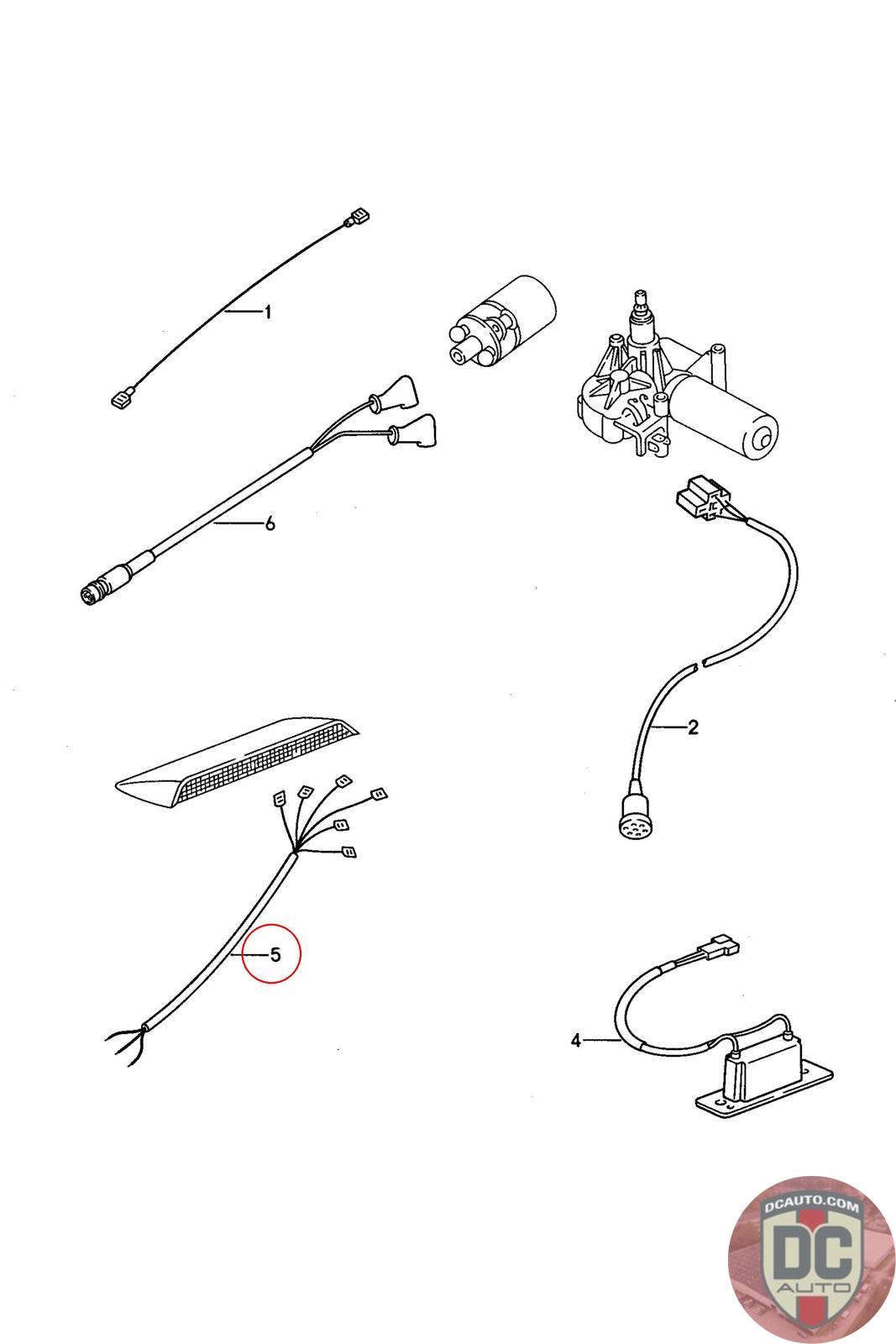 1

6

2

5

4

DCAUTO.COM
DC
AUTO