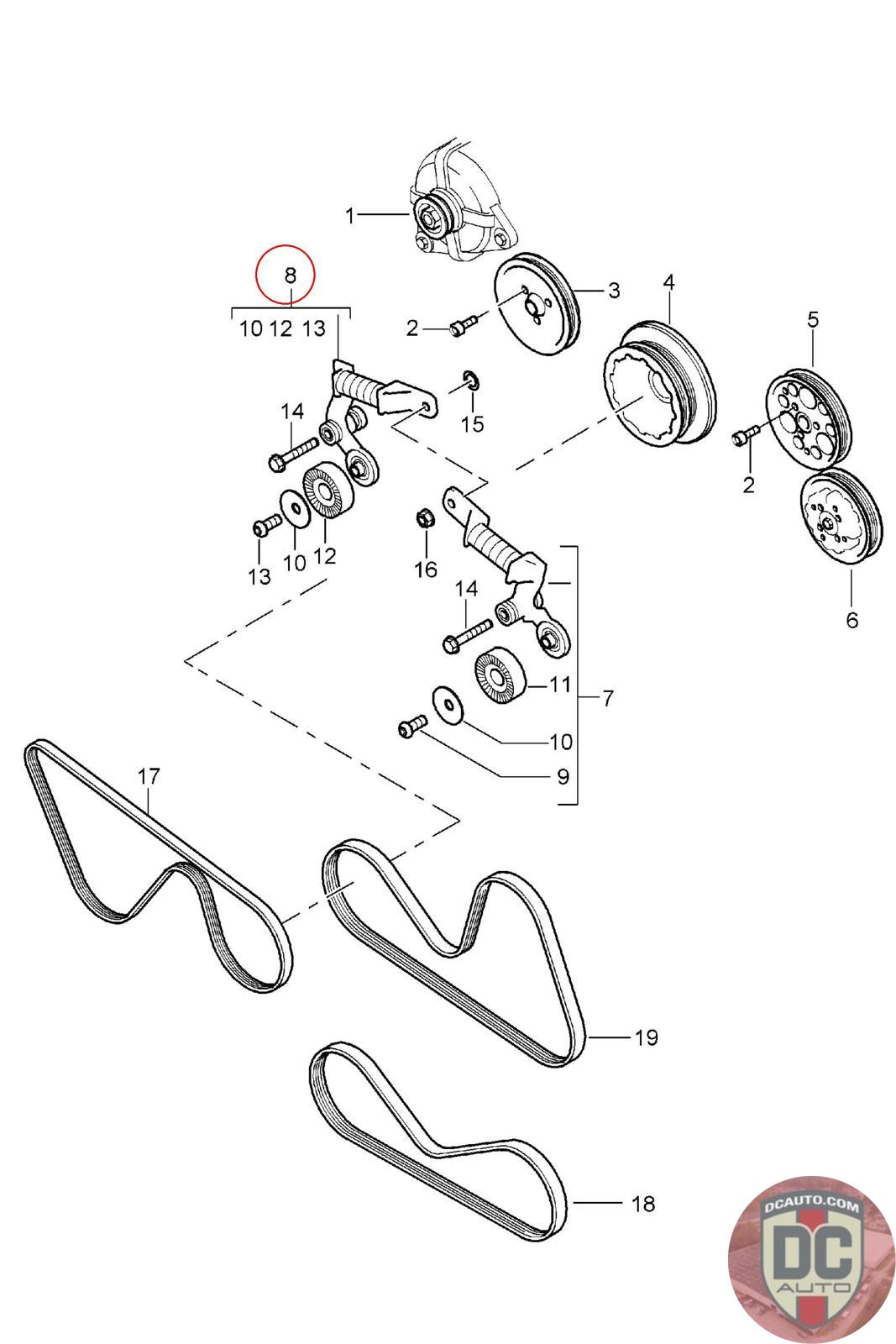 1
8
10 12 13
2
3
4
5
15
14
2
13
10
12
16
14
6
11
7
10
9
17
19
18
DCAUTO.COM
DC
AUTO