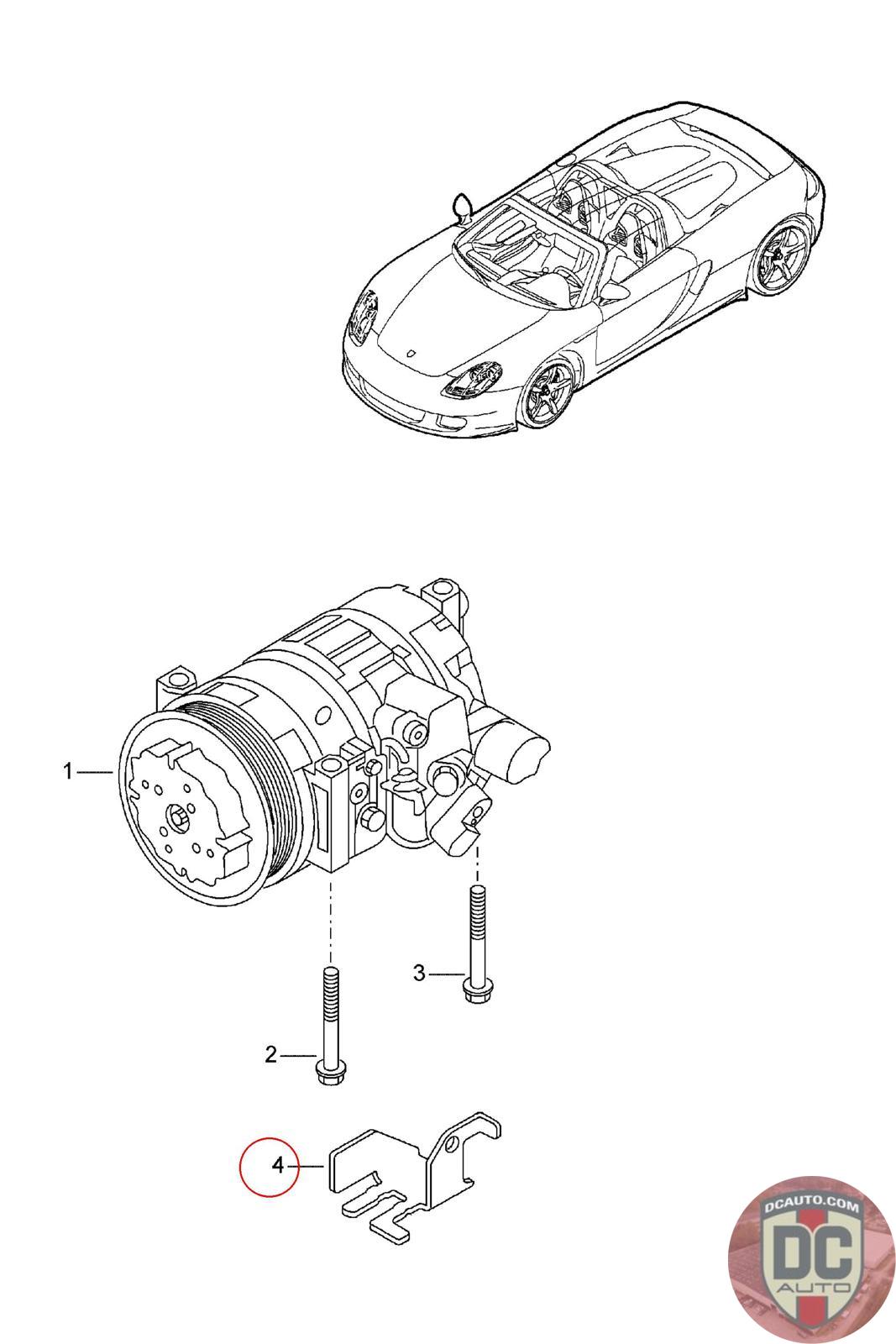 1
3
2
4
DCAUTO.COM
DC
AUTO