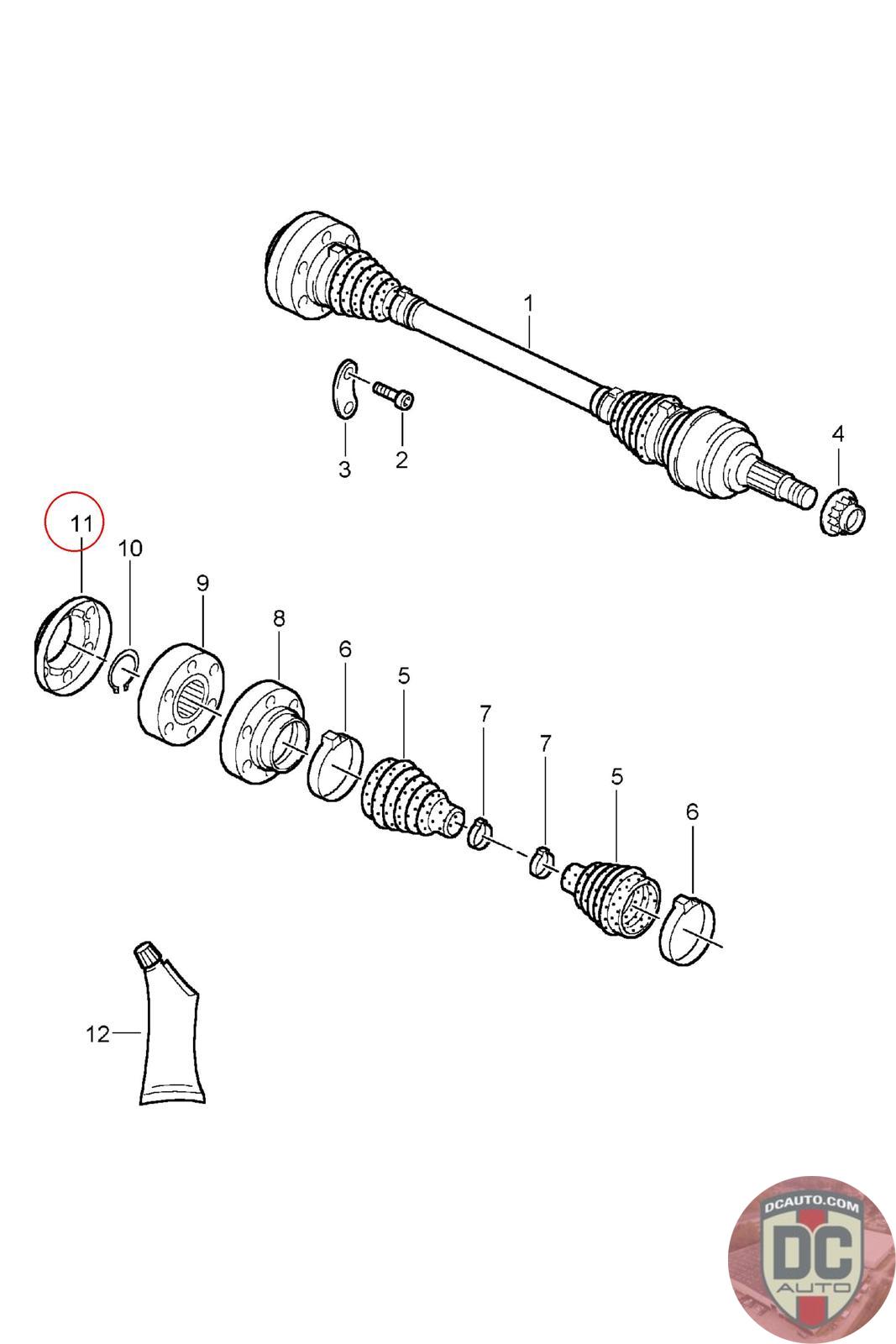 1
3
2
4
11
10
9
8
6
5
7
7
5
6
12
DCAUTO.COM
DC
AUTO