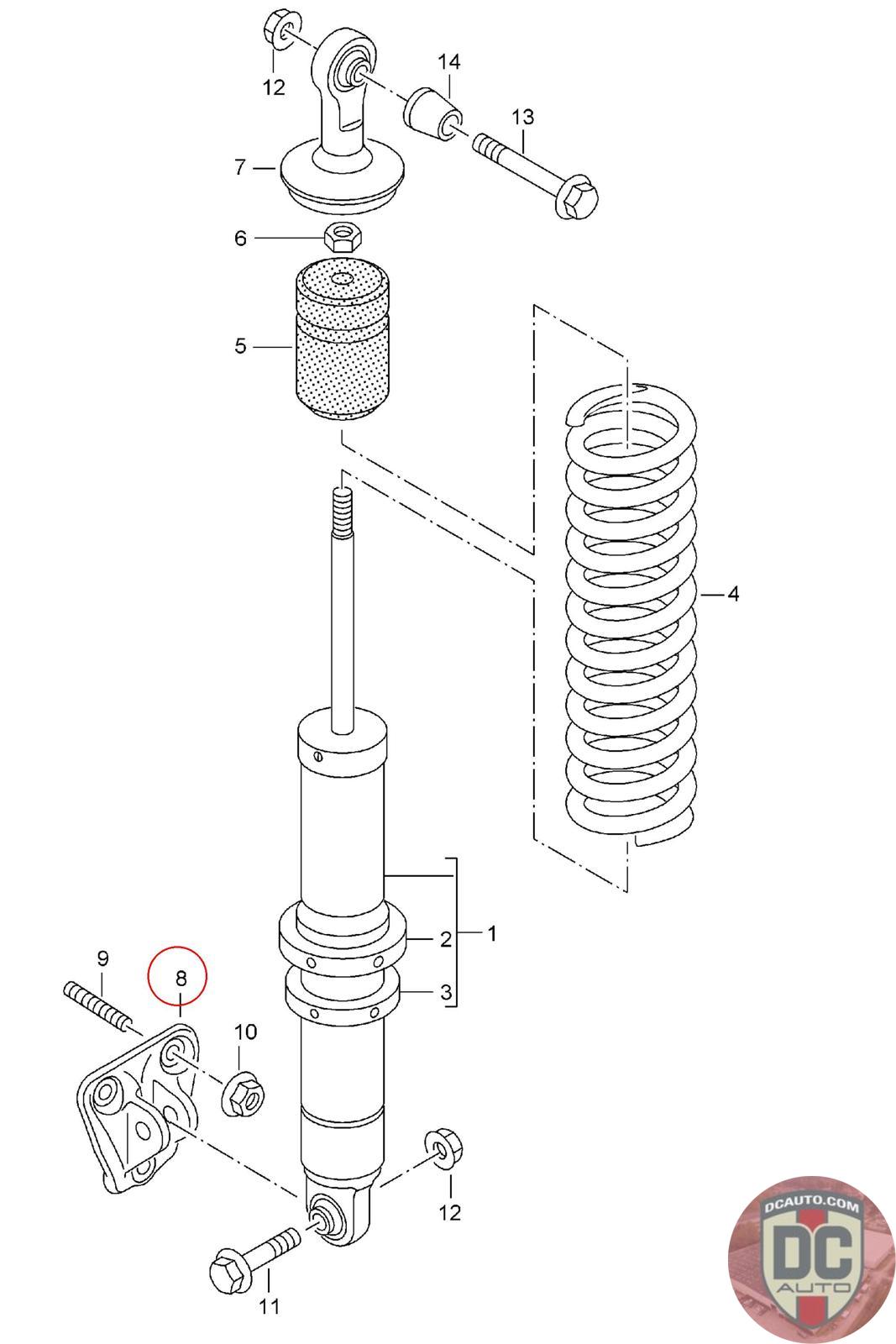 12
14
13
7
6
5
4
1
2
3
9
8
10
12
11
DCAUTO.COM
DC
AUTO