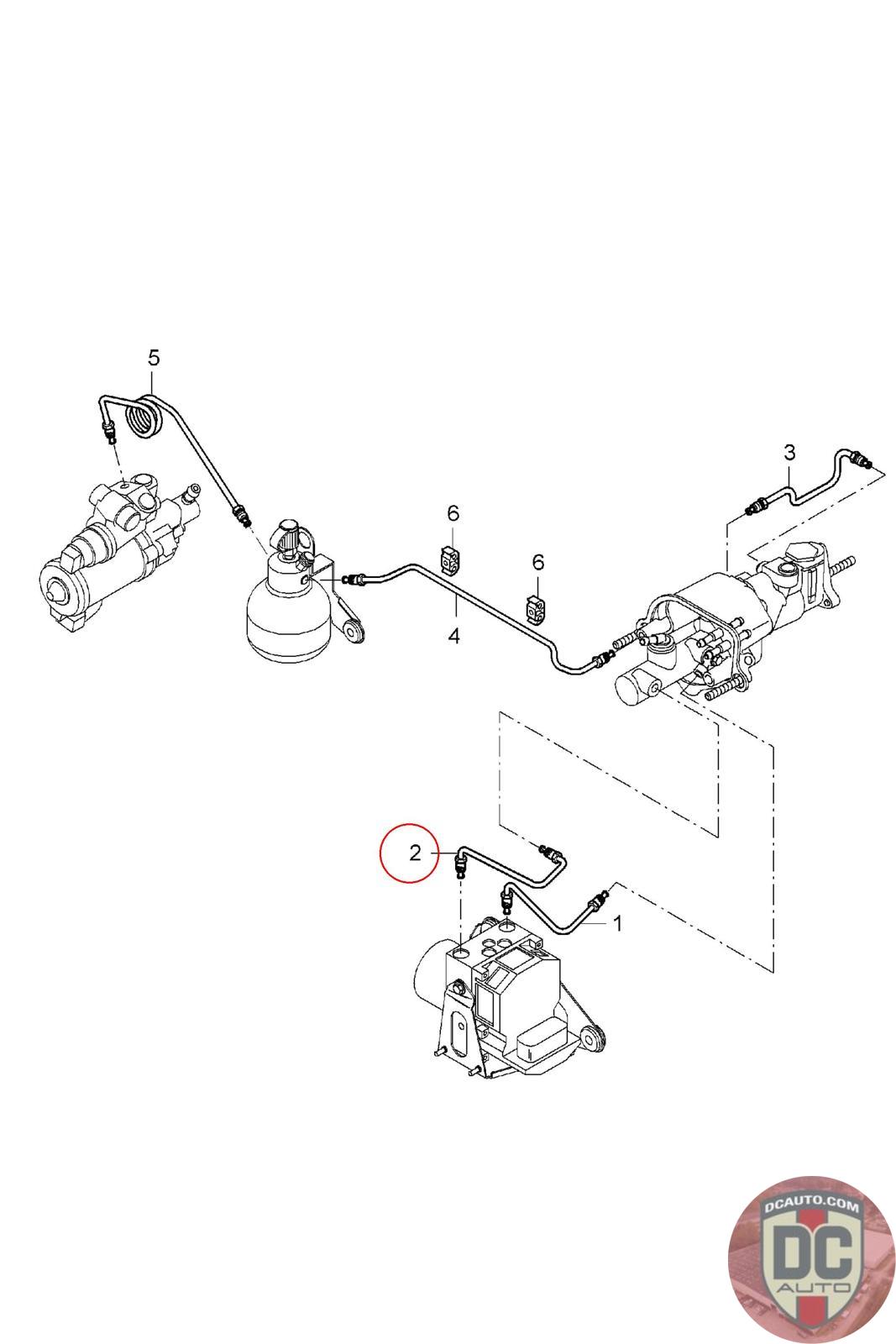 5
3
6
6
4
2
1
DCAUTO.COM
DC
AUTO