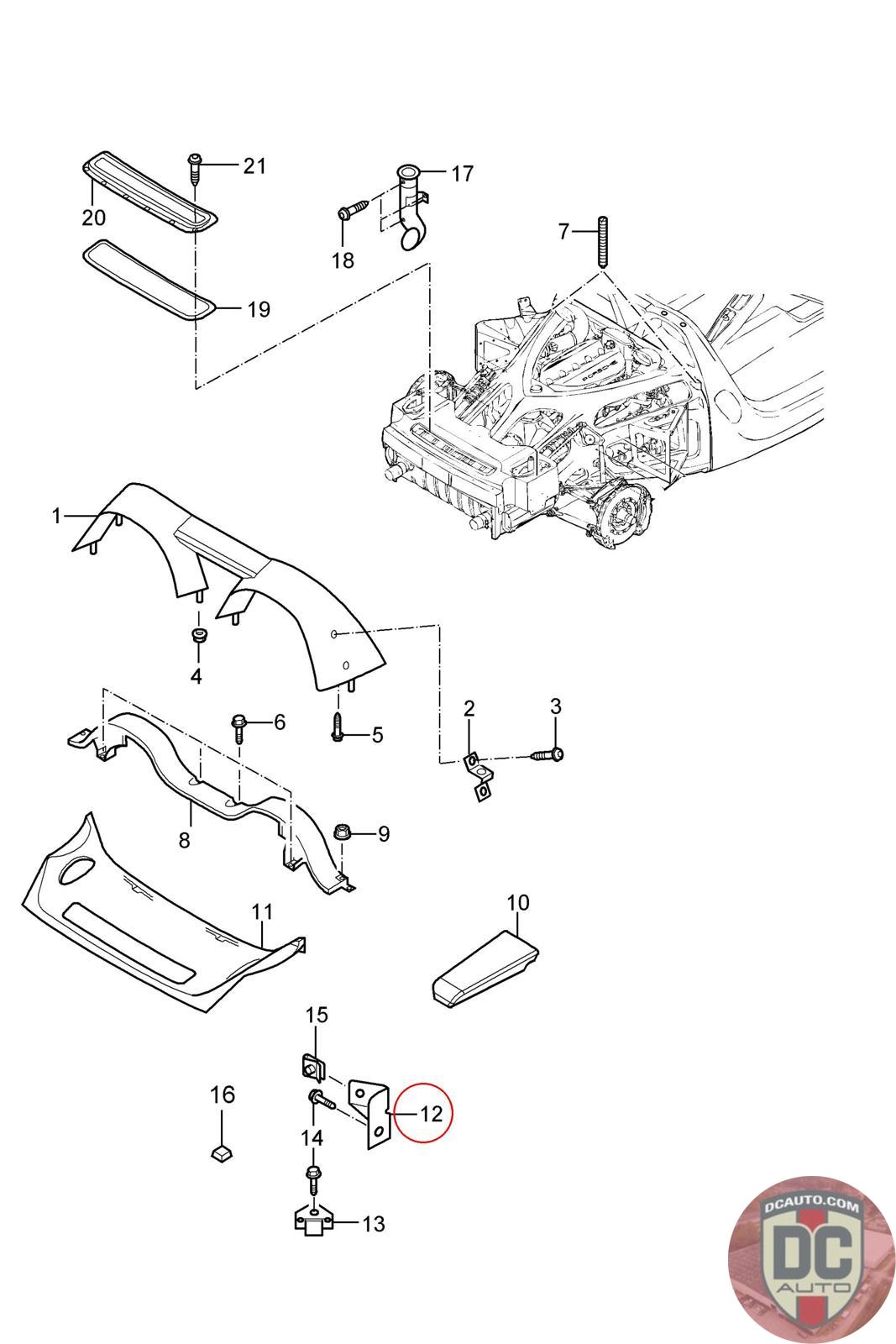 21
17
20
18
7
19
PORSCHE
1
4
2
3
6
5
8
9
11
10
15
16
12
14
13
DCAUTO.COM
DC
AUTO