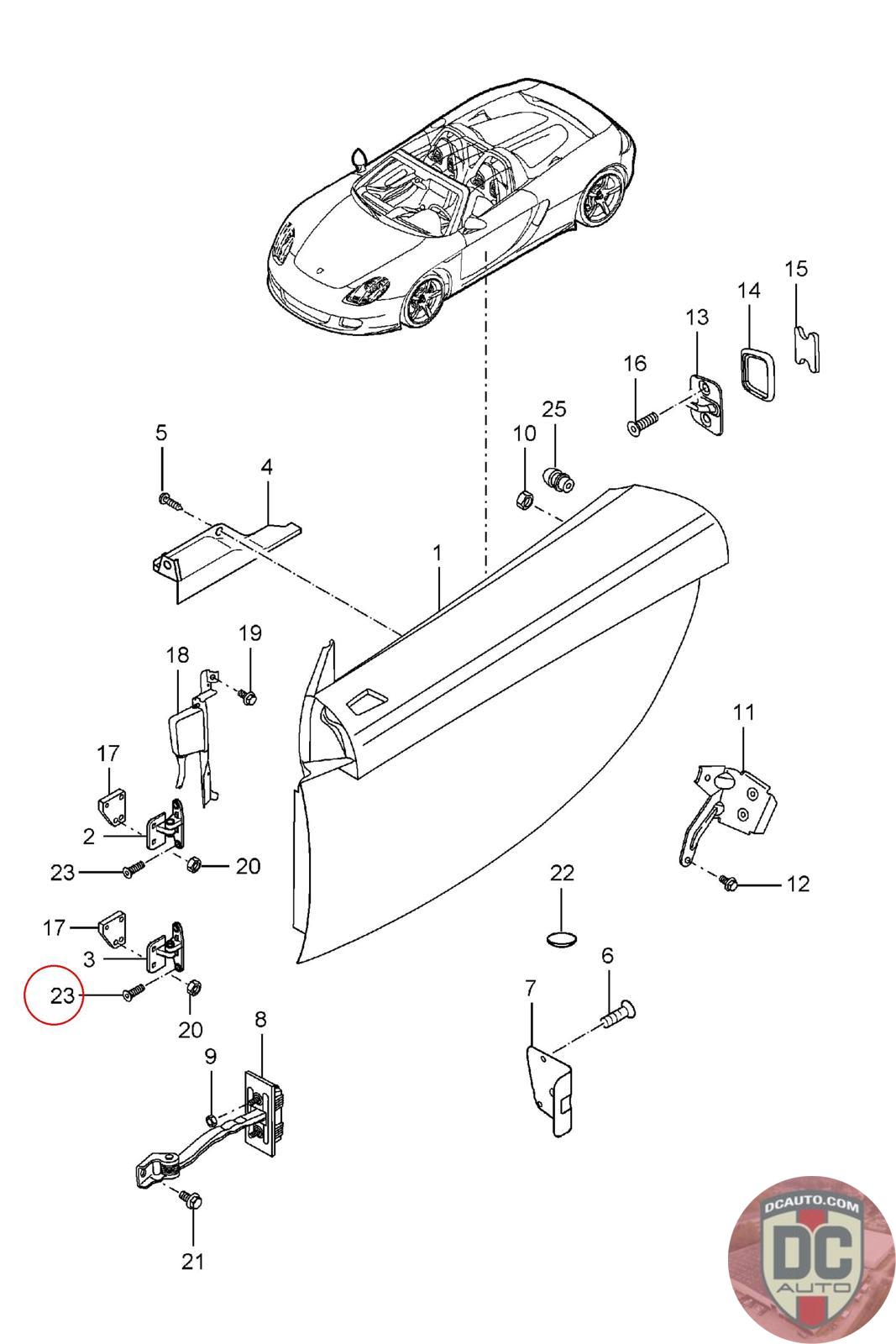 15
14
13
16
25
10
5
4
1
19
18
17
2
23
20
11
12
22
17
3
23
20
6
7
8
9
21
DCAUTO.COM
DC
AUTO