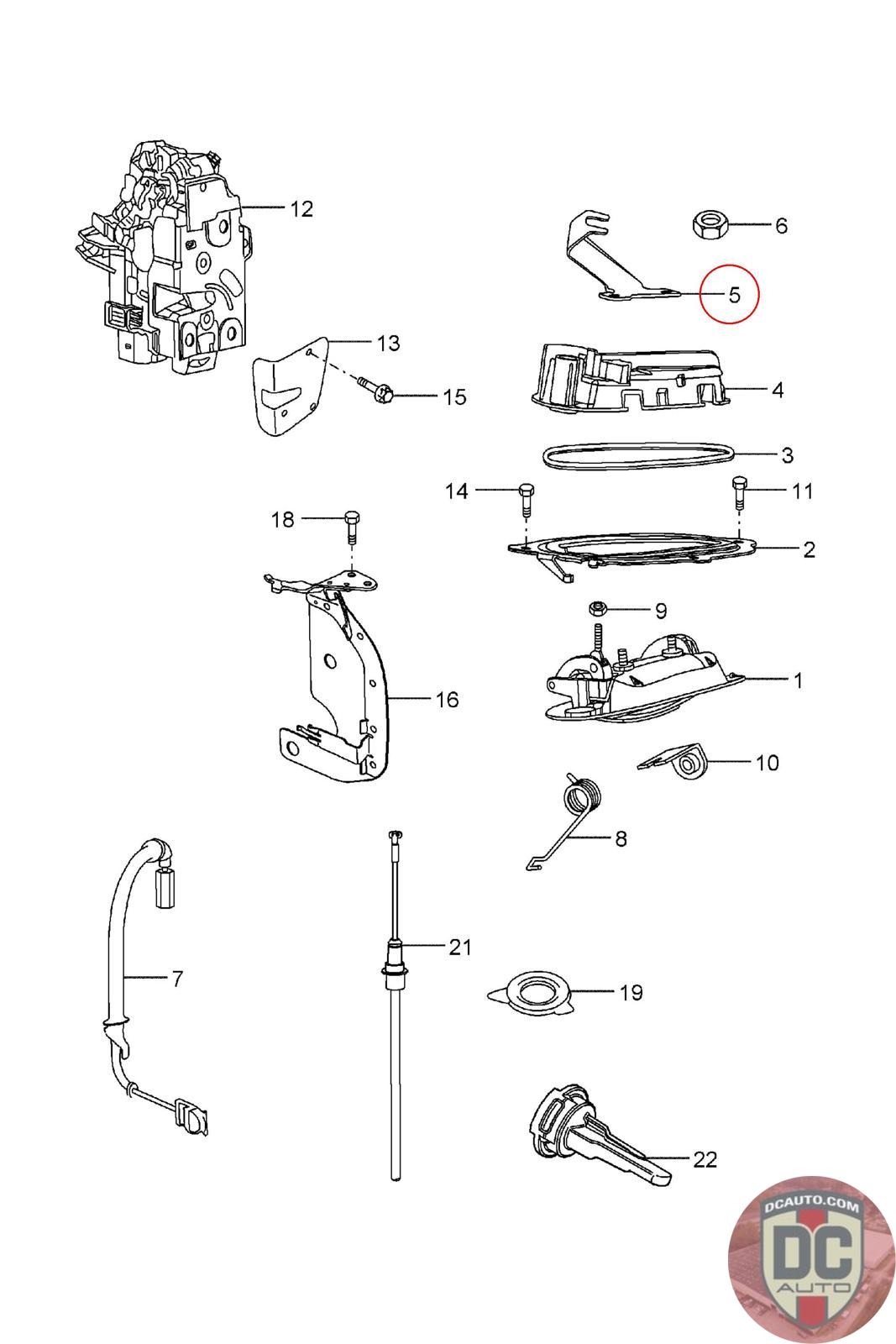 12
6
5
13
15
4
3
14
11
18
2
9
1
16
10
8
7
21
19
22
DCAUTO.COM
DC
AUTO