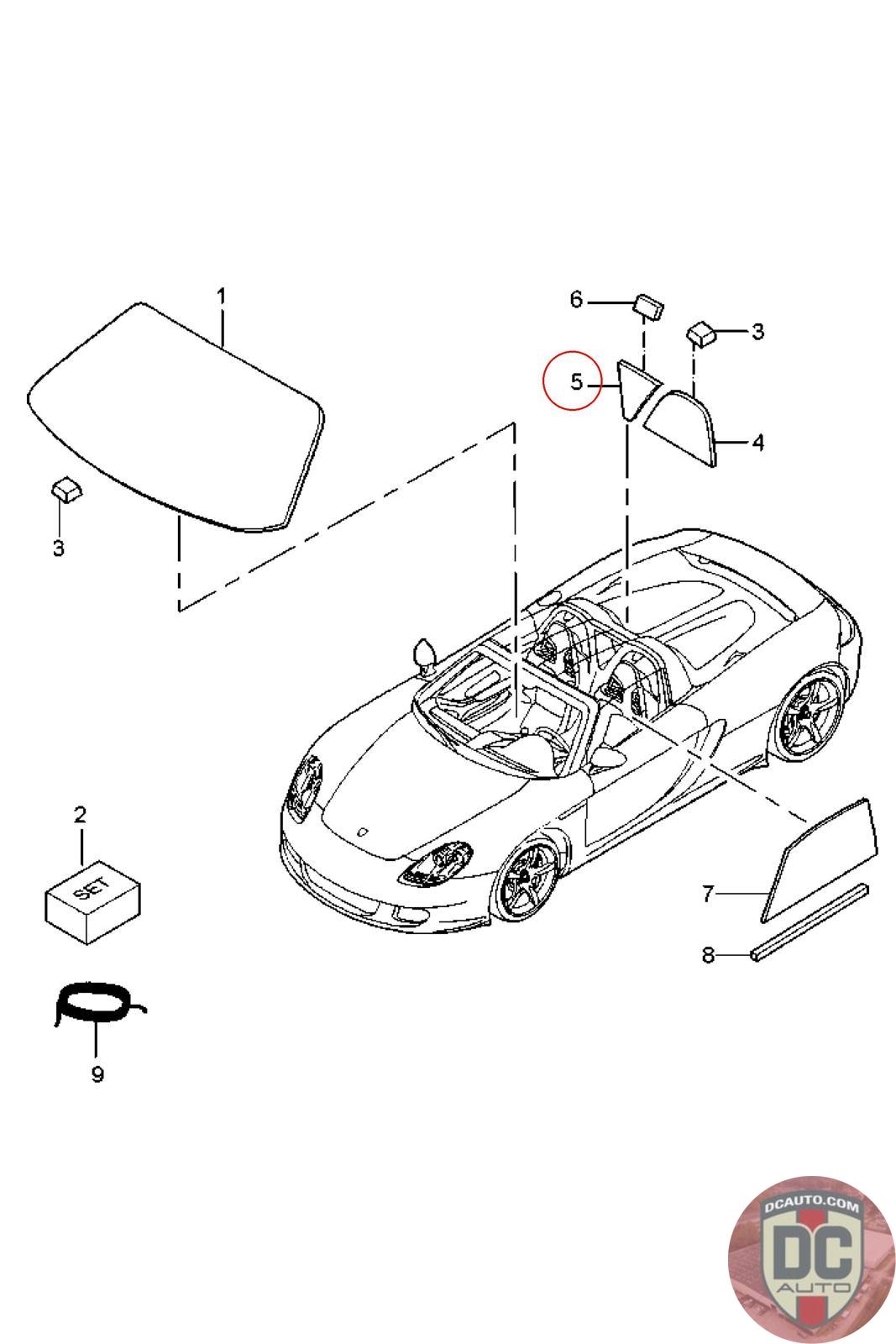 1

6

3

5

4

3

2

SET

7

8

9

DCAUTO.COM
DC
AUTO