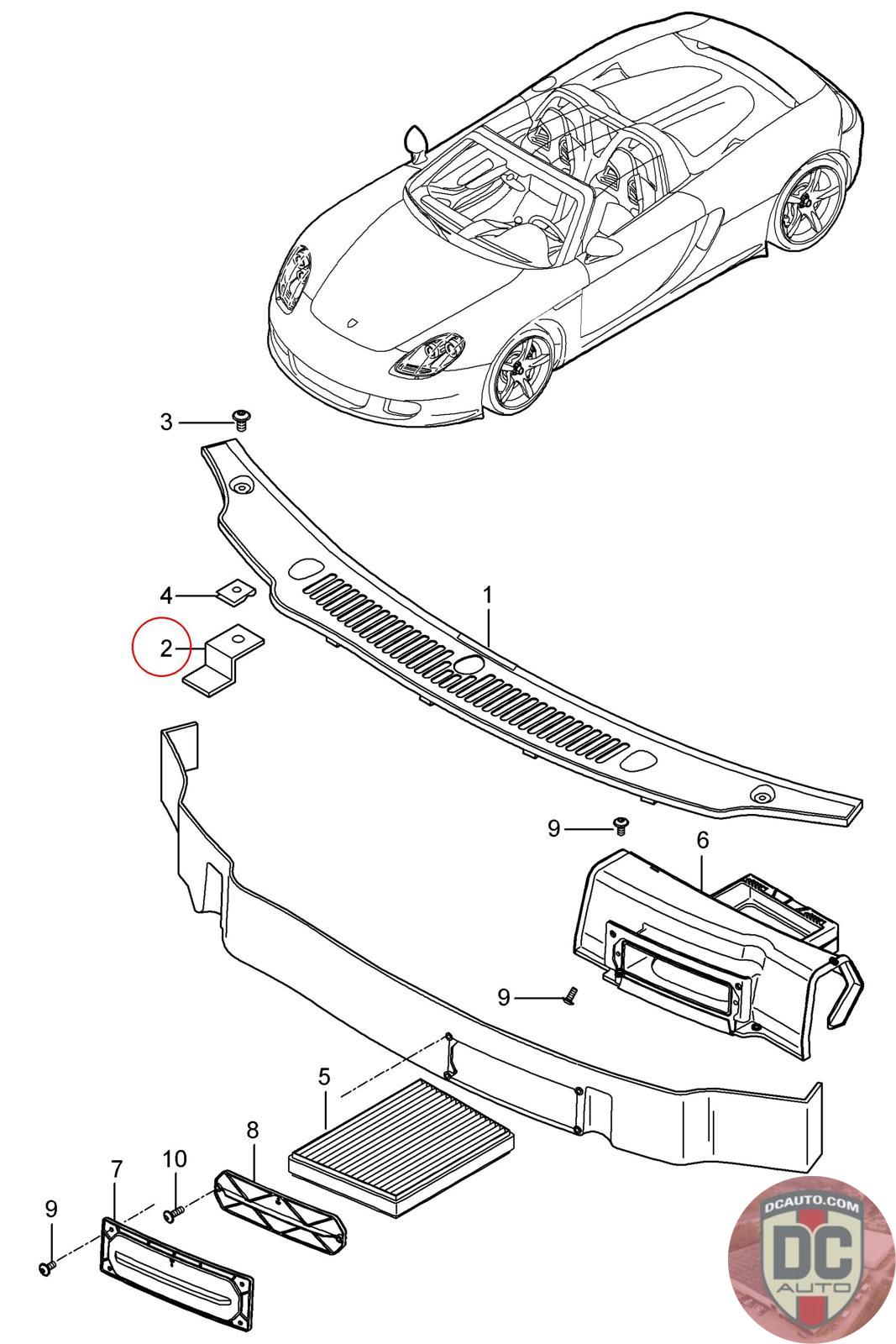 3
4
2
1
9
6
9
5
8
10
7
9
DCAUTO.COM
DC
AUTO