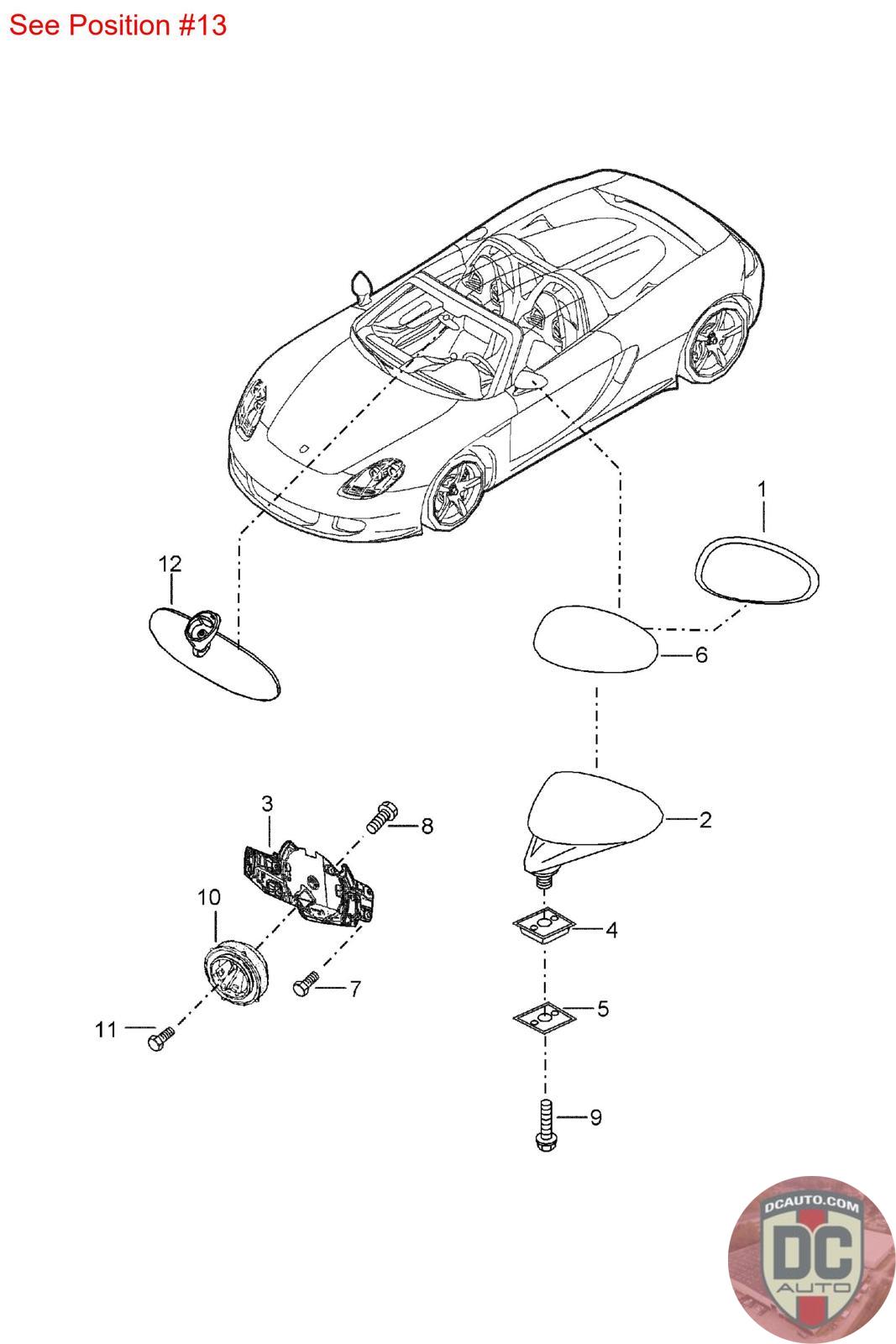 See Position #13

1

12

6

3

8

2

10

4

7

5

11

9

DCAUTO.COM
DC
AUTO