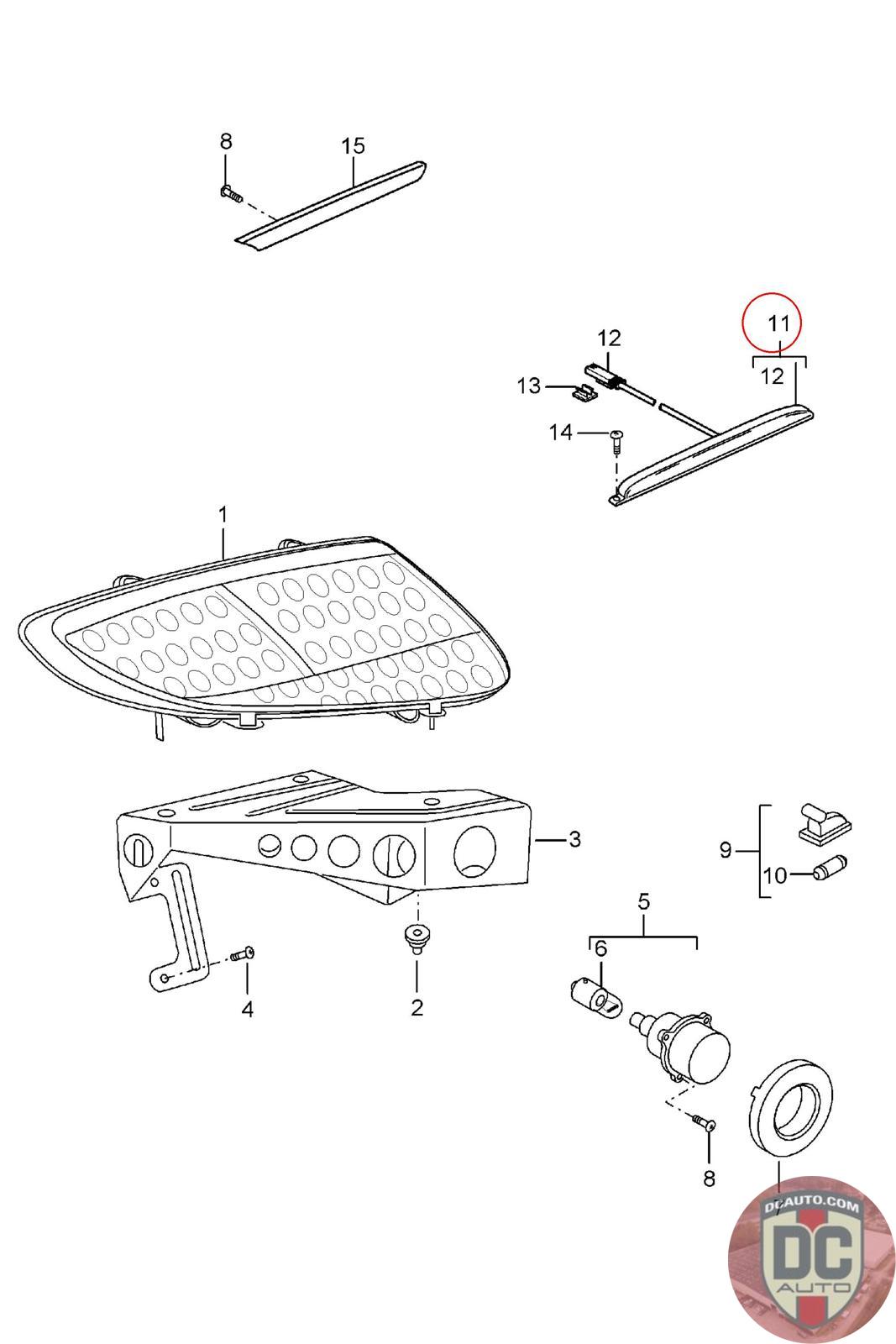 8
15
11
12
12
13
14
1
3
9
10
5
6
4
2
8
DCAUTO.COM
DC
AUTO