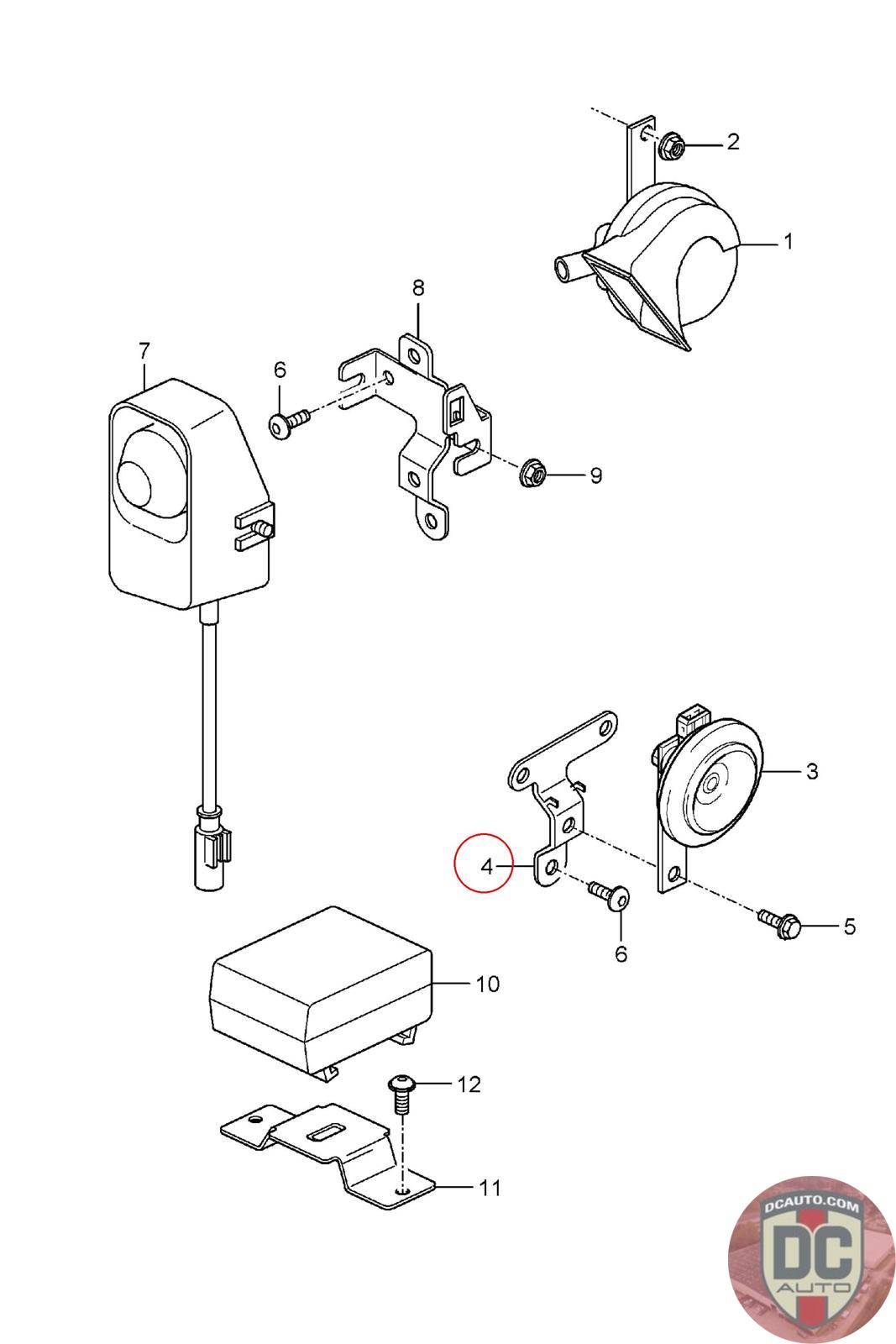 2
1
8
7
6
9
3
4
6
5
10
12
11
DCAUTO.COM
DC
AUTO