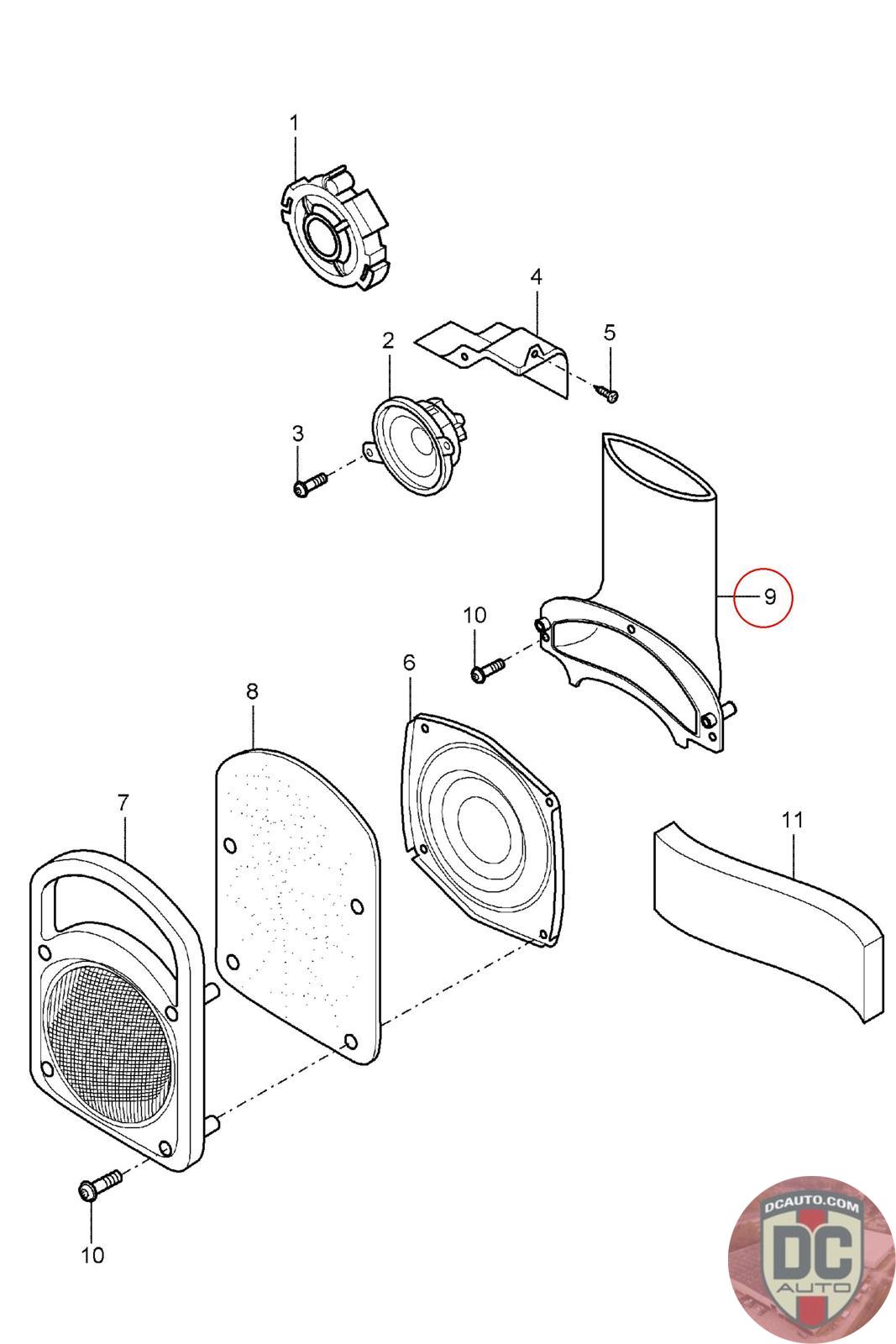 1
4
2
5
3
9
10
6
8
7
11
10
DCAUTO.COM
DC
AUTO