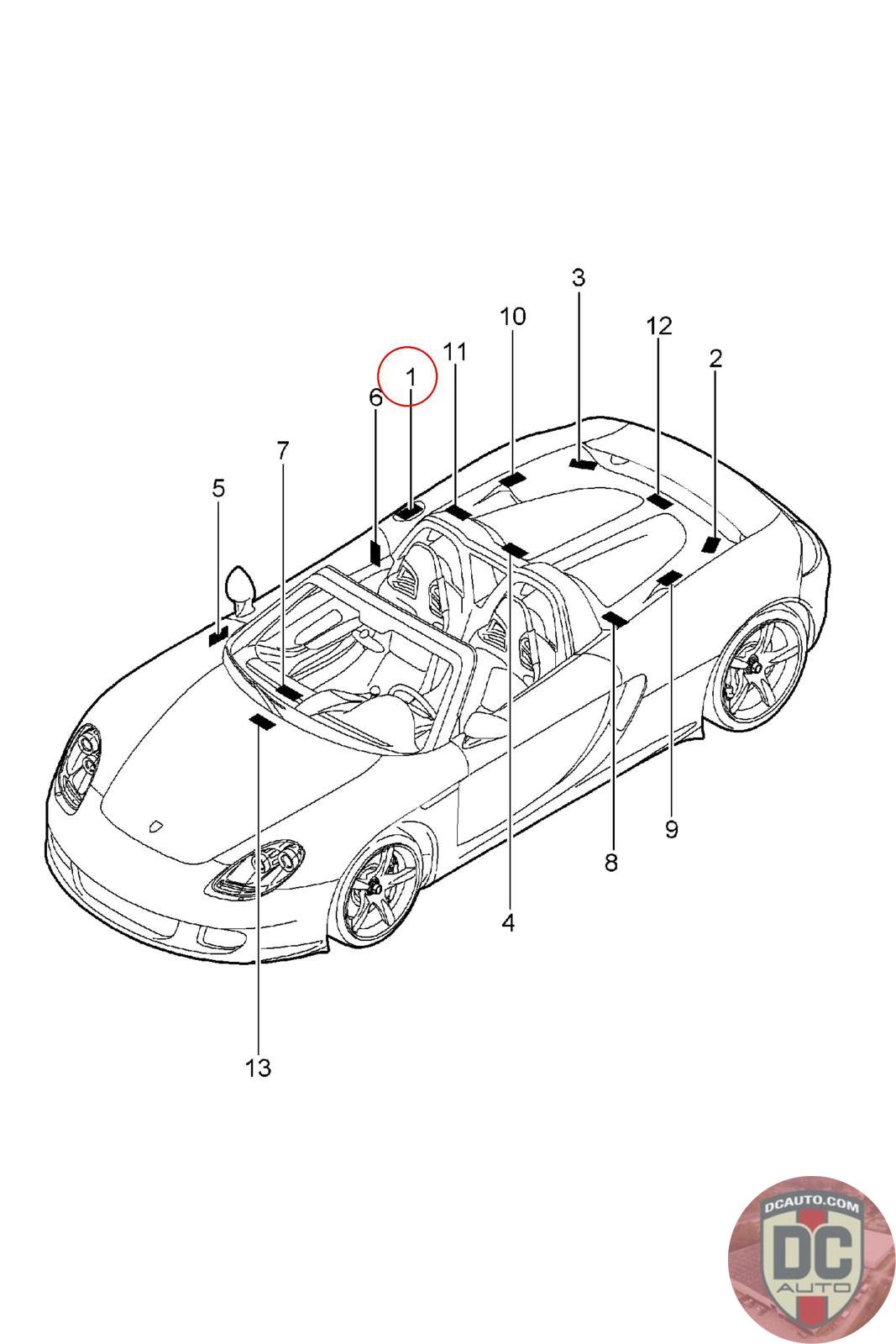 3
10
12
11
2
1
6
7
5
9
8
4
13
DCAUTO.COM
DC
AUTO