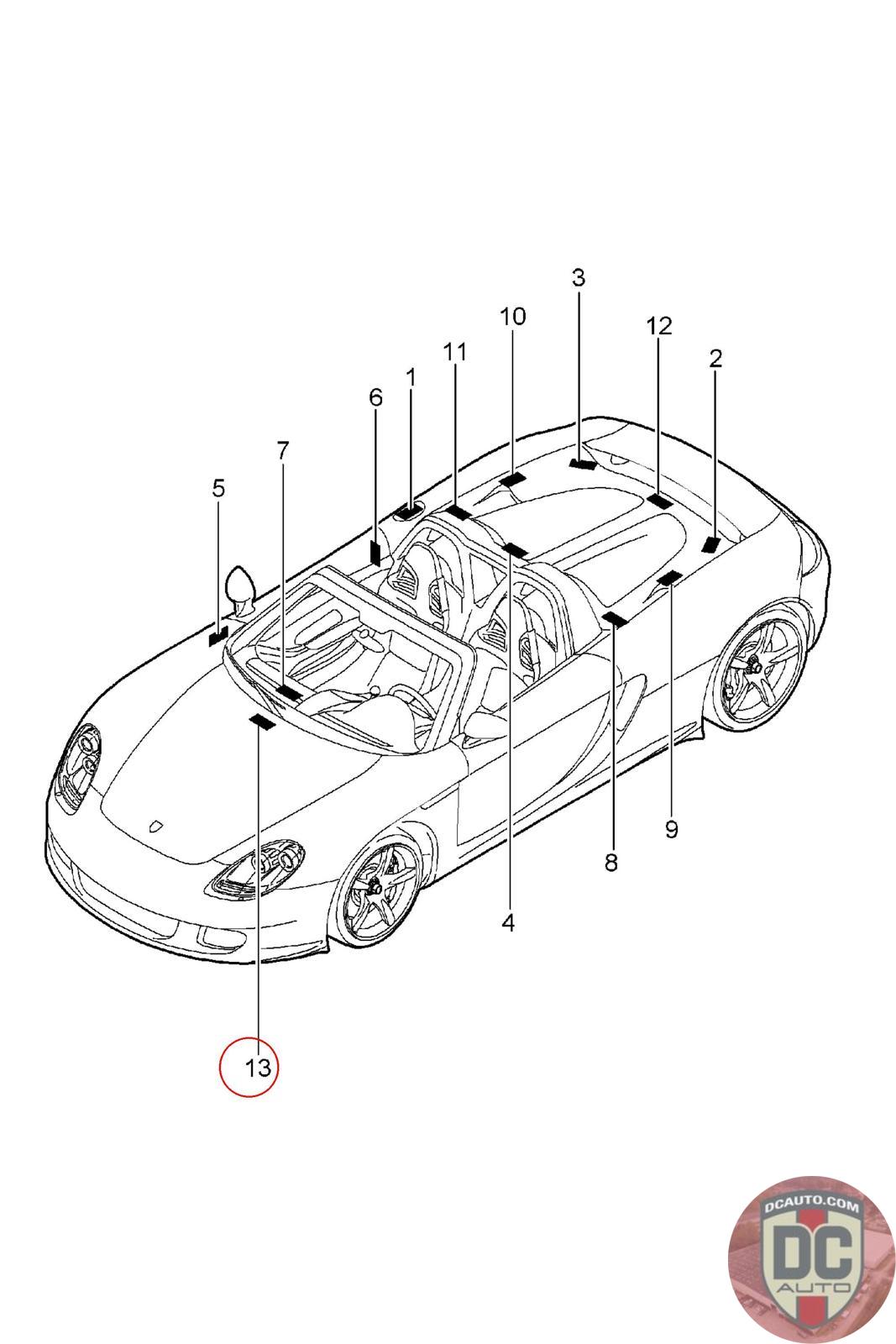 3
10
12
11
2
1
6
7
5
9
8
4
13
DCAUTO.COM
DC
AUTO