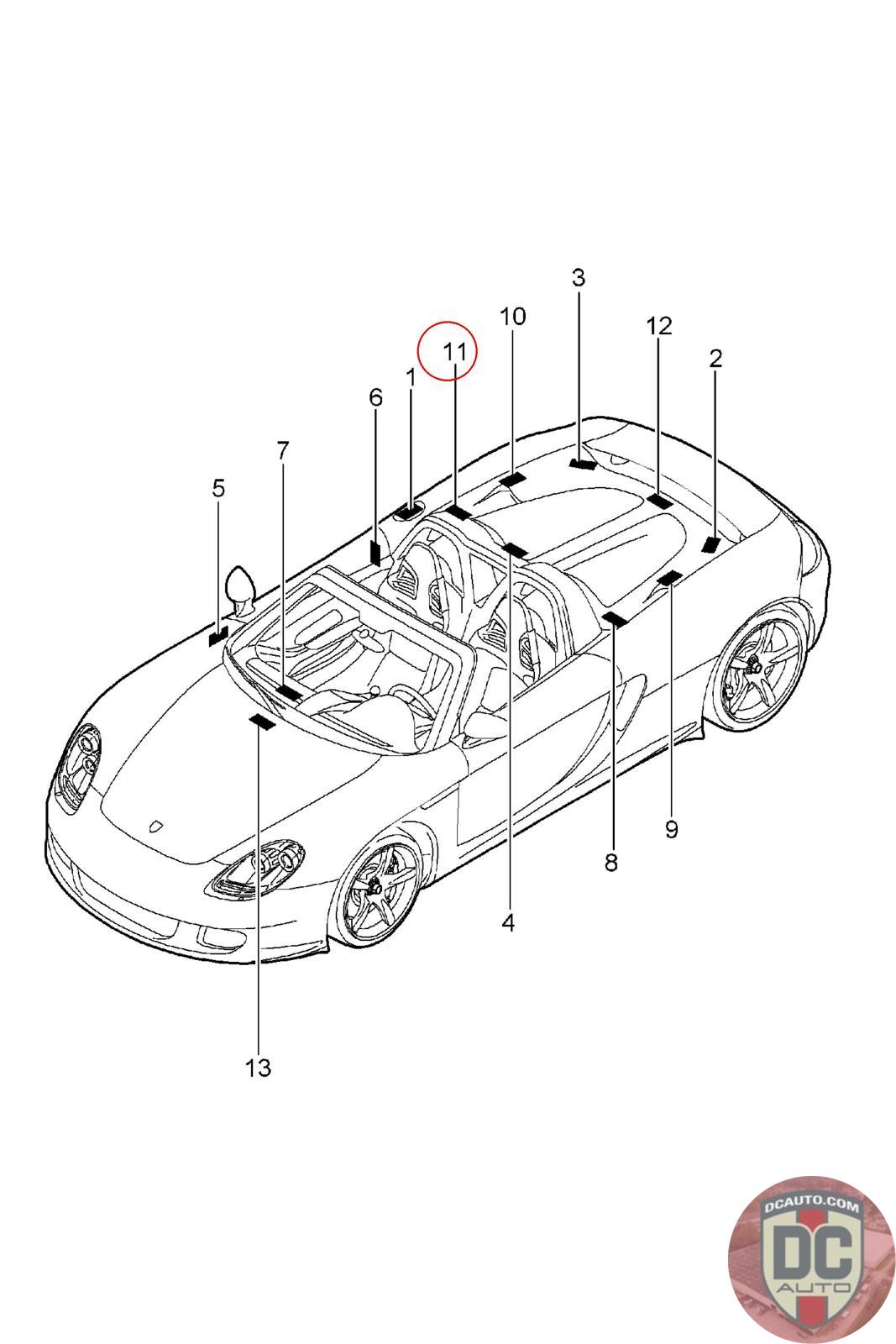 3
10
12
11
2
1
6
7
5
9
8
4
13
DCAUTO.COM
DC
AUTO